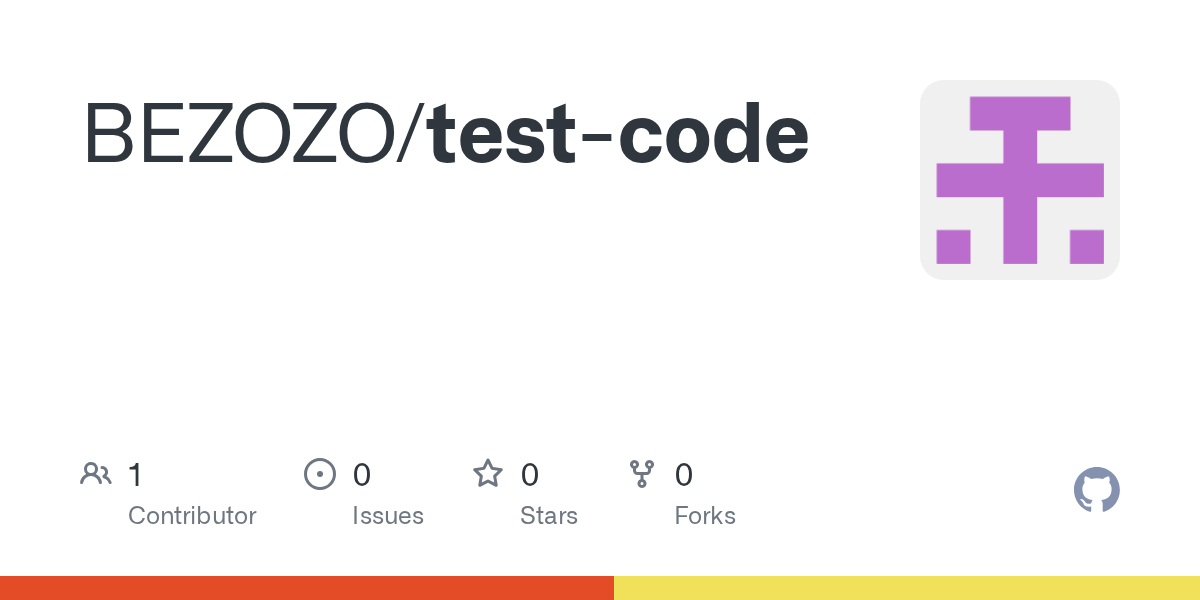 BEZOZO/test-code

1
Contributor

0
Issues

0
Stars

0
Forks