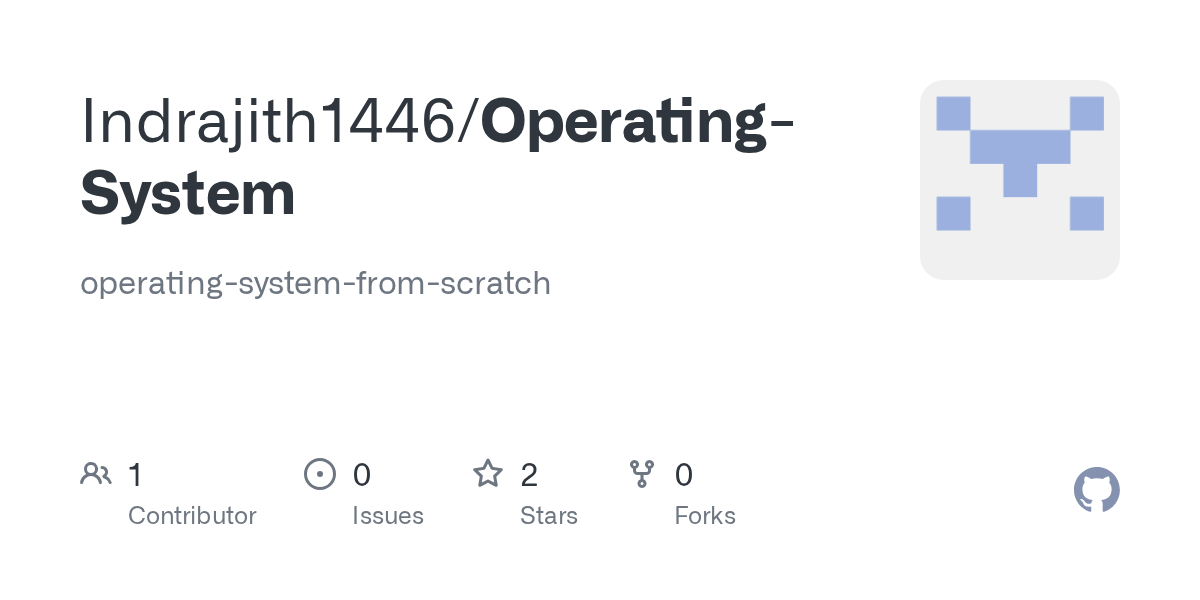 Indrajith1446/Operating-System

operating-system-from-scratch

1
Contributor

0
Issues

2
Stars

0
Forks