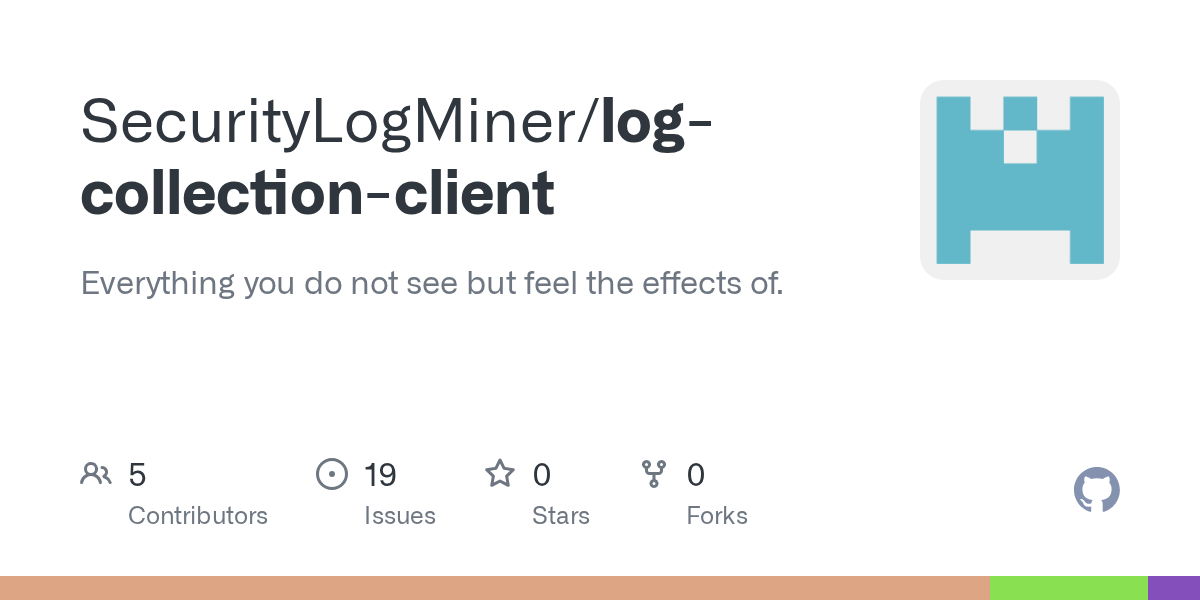 SecurityLogMiner/log-collection-client

Everything you do not see but feel the effects of.

5
Contributors

19
Issues

0
Stars

0
Forks