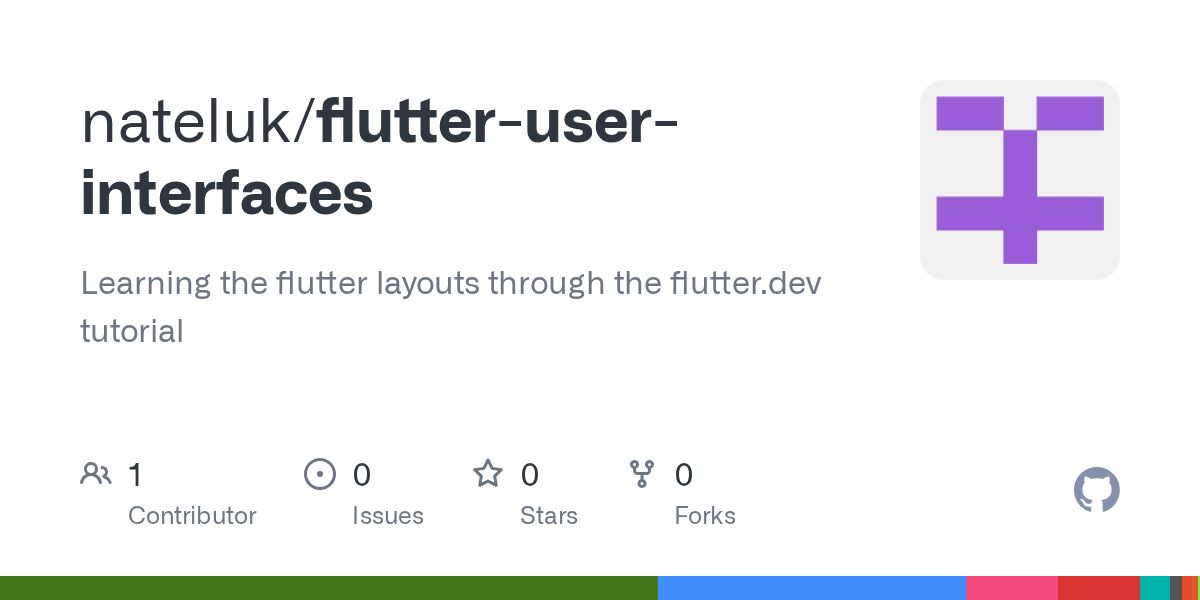 nateluk/flutter-user-interfaces

Learning the flutter layouts through the flutter.dev tutorial

1
Contributor

0
Issues

0
Stars

0
Forks