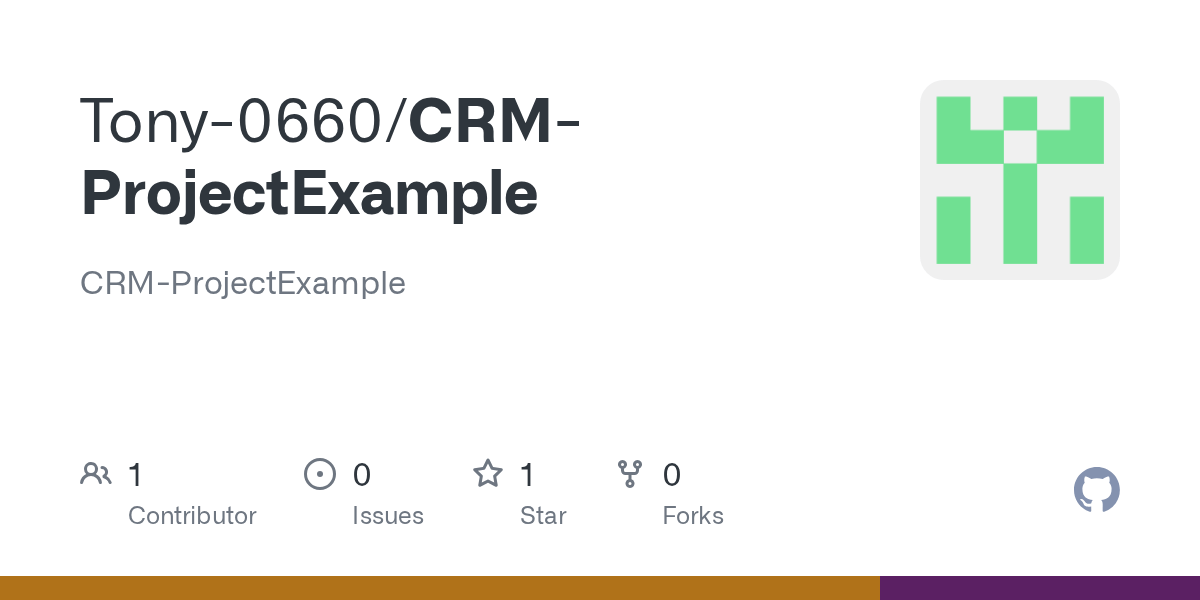 Tony-0660/CRM-ProjectExample

CRM-ProjectExample

1
Contributor

0
Issues

1
Star

0
Forks