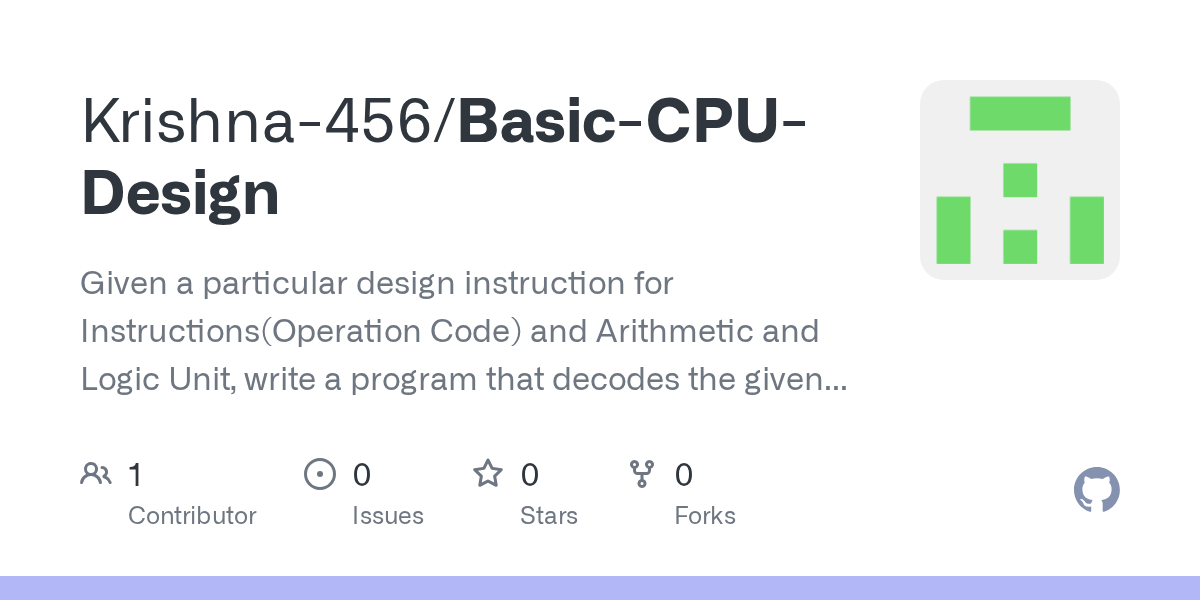 Krishna-456/Basic-CPU-Design

Given a particular design instruction for Instructions(Operation Code) and Arithmetic and Logic Unit, write a program that decodes the given...

1
Contributor

0
Issues

0
Stars

0
Forks