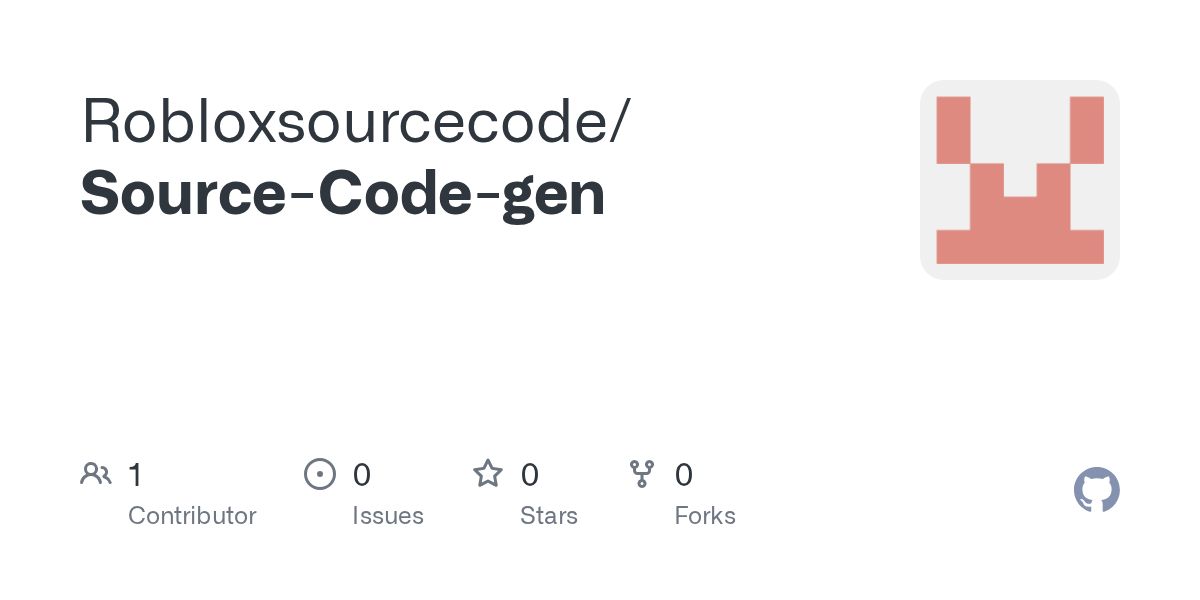 Robloxsourcecode/
Source-Code-gen

1
Contributor

0
Issues

0
Stars

0
Forks