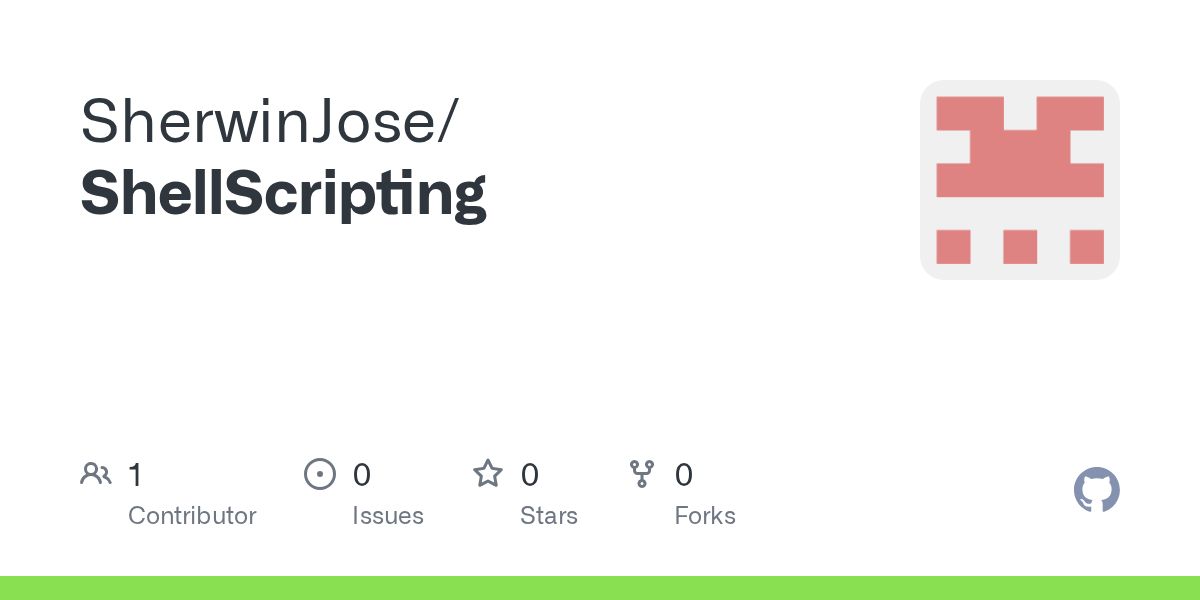 SherwinJose/
ShellScripting

1
Contributor

0
Issues

0
Stars

0
Forks