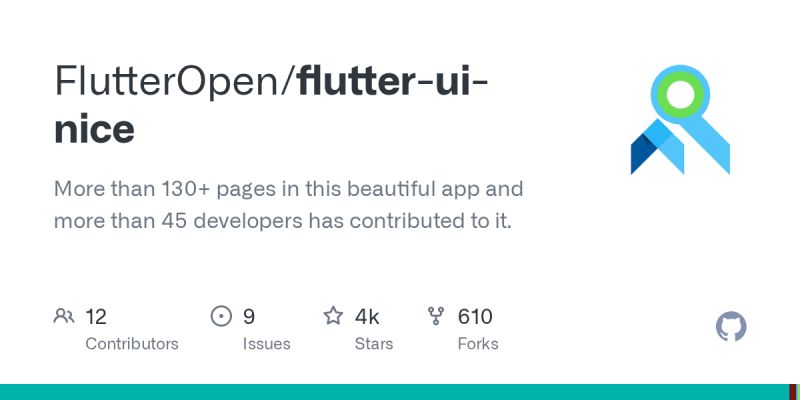 FlutterOpen/flutter-ui-nice

More than 130+ pages in this beautiful app and more than 45 developers has contributed to it.

12
Contributors

9
Issues

4k
Stars

610
Forks