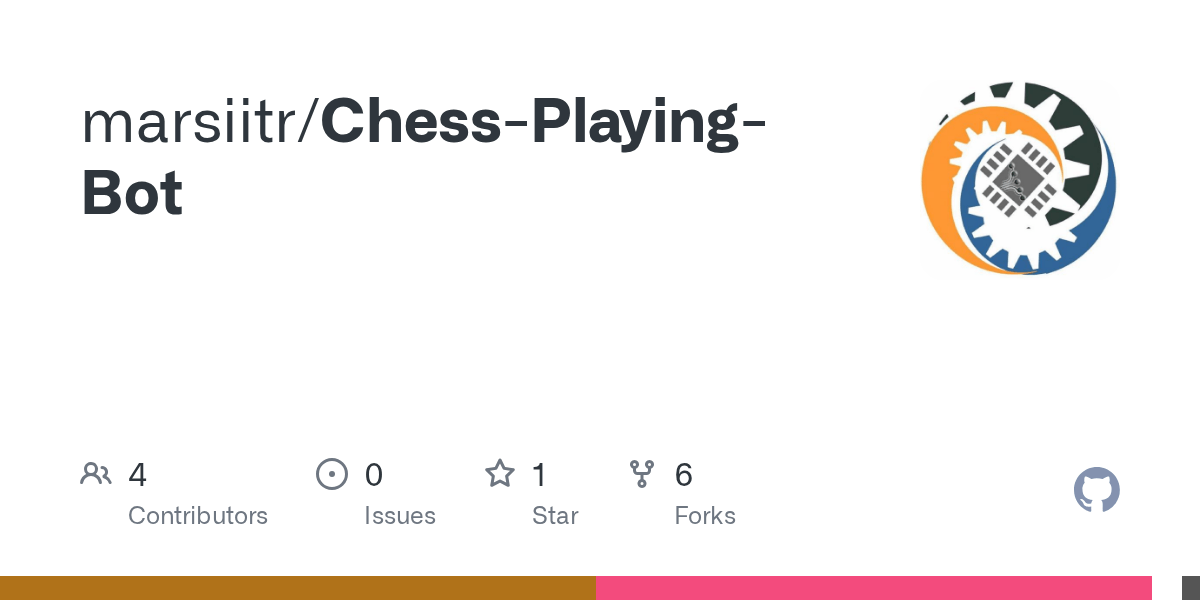 marsiitr/Chess-Playing-Bot

4
Contributors

0
Issues

1
Star

6
Forks