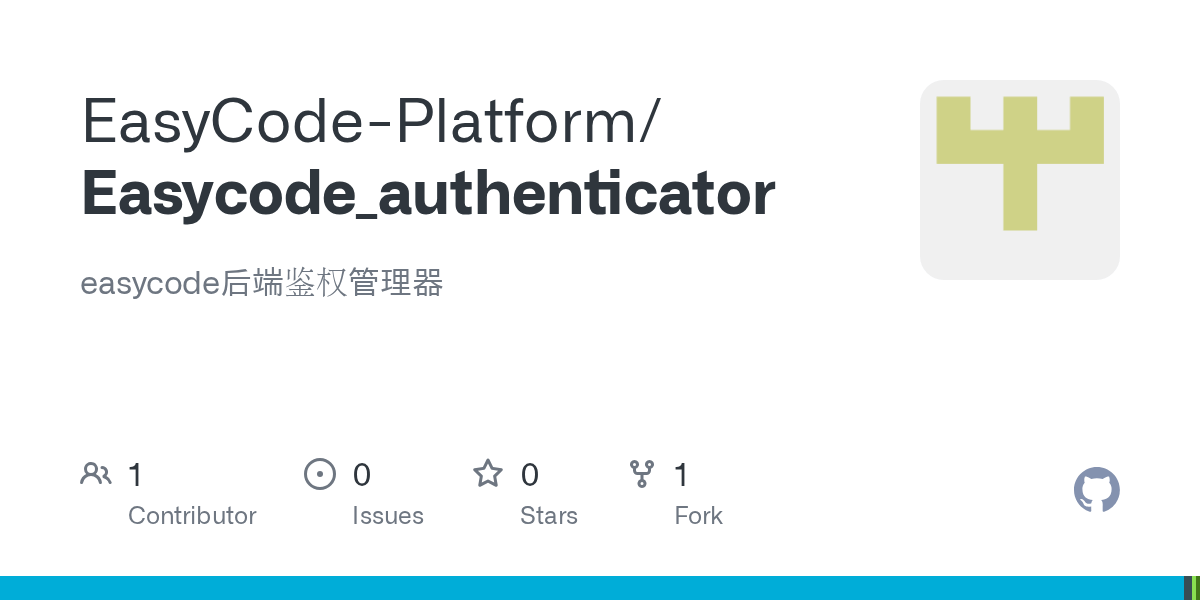 EasyCode-Platform/
Easycode_authenticator

easycode后端鉴权管理器

1
Contributor

0
Issues

0
Stars

1
Fork