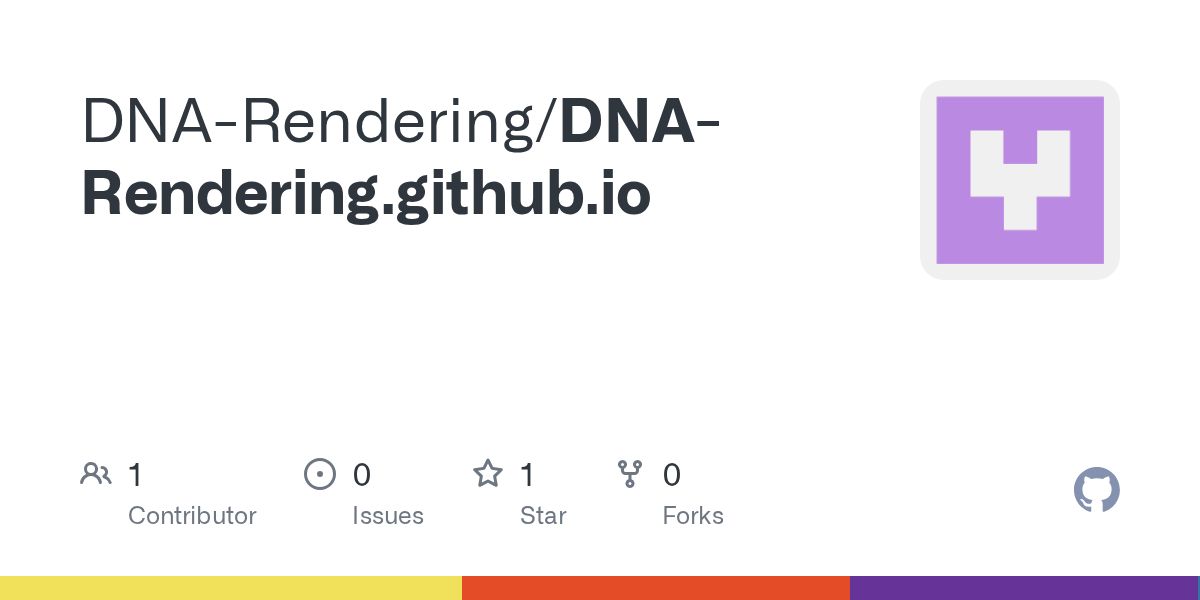 DNA-Rendering/DNA-Rendering.github.io

1
Contributor

0
Issues

1
Star

0
Forks