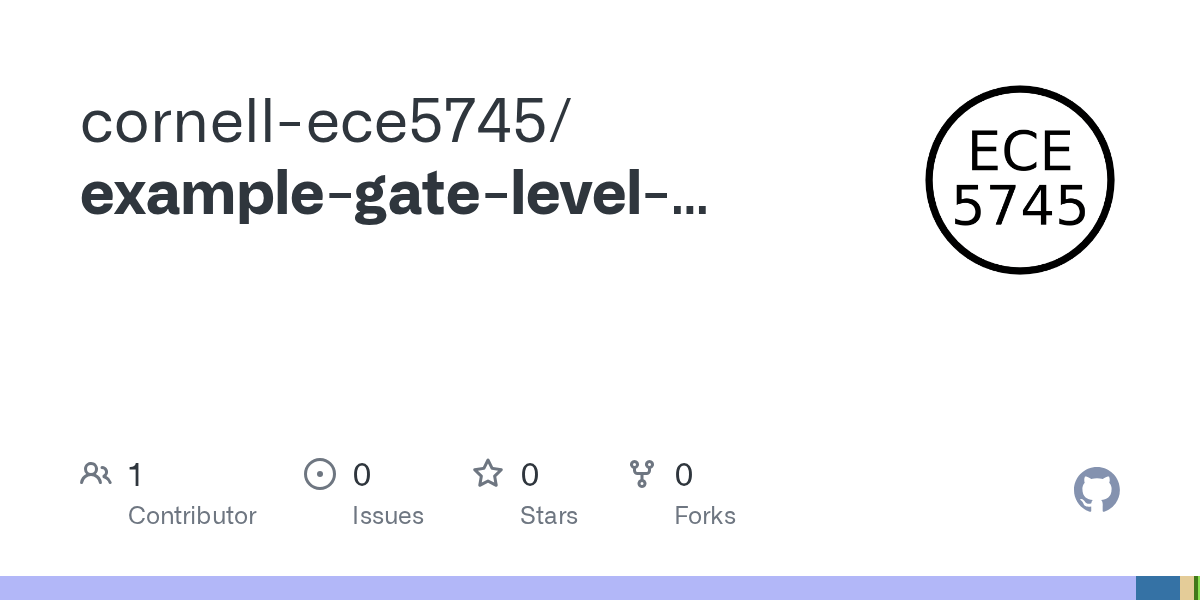 cornell-ece5745/
example-gate-level-...

ECE
5745

1
Contributor

0
Issues

0
Stars

0
Forks