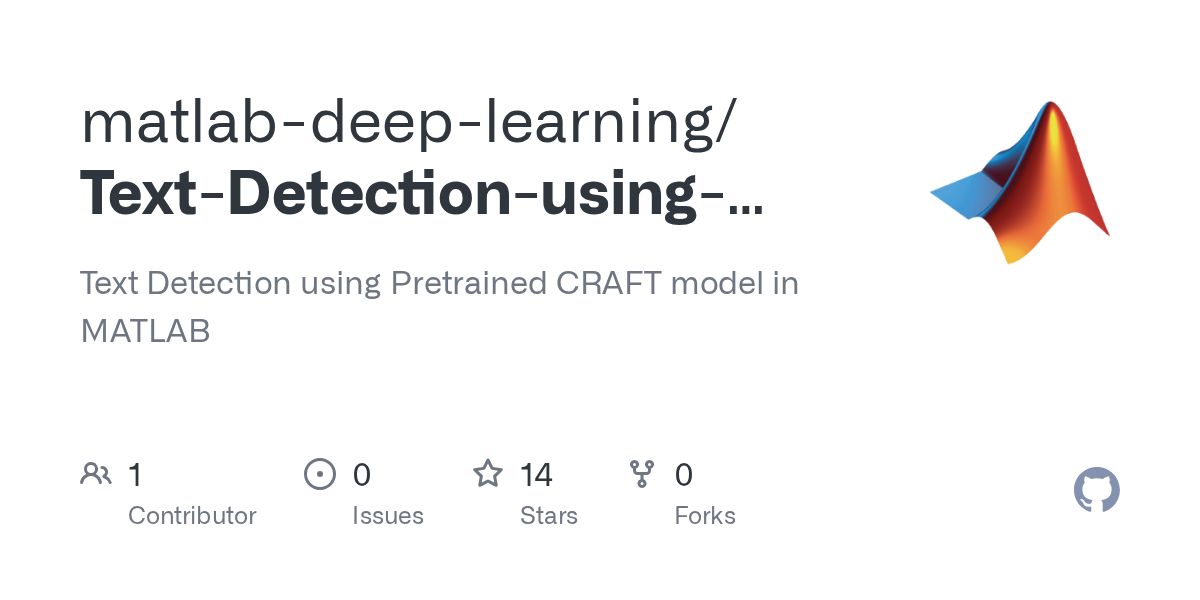 matlab-deep-learning/
Text-Detection-using-...

Text Detection using Pretrained CRAFT model in MATLAB

1
Contributor

0
Issues

14
Stars

0
Forks