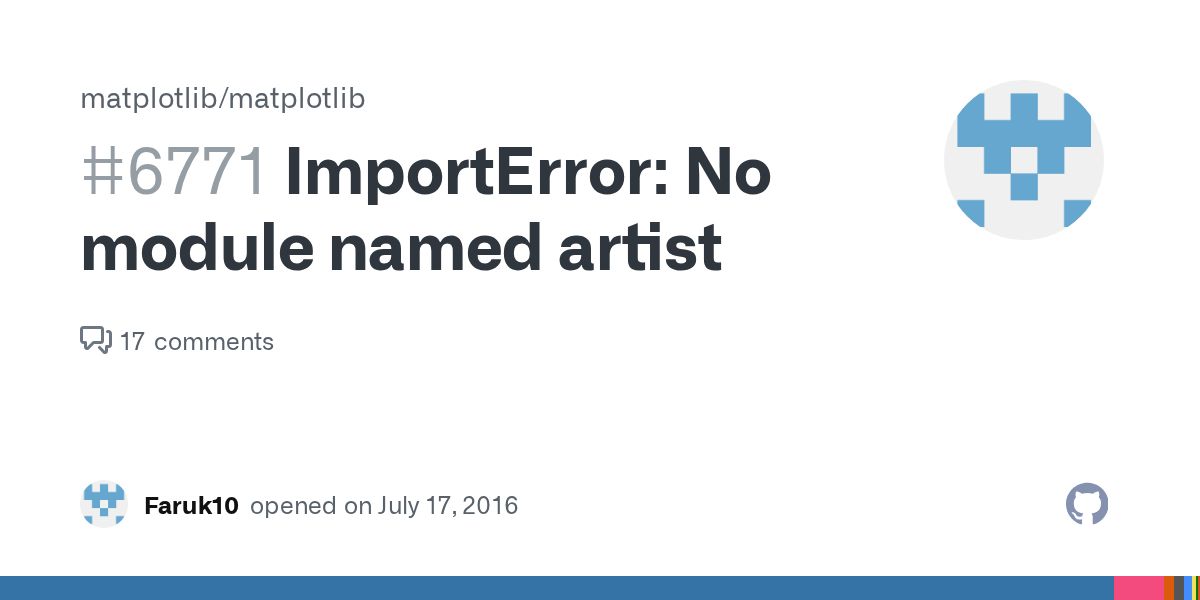 matplotlib/matplotlib

#6771 ImportError: No module named artist

17 comments

Faruk10 opened on July 17, 2016