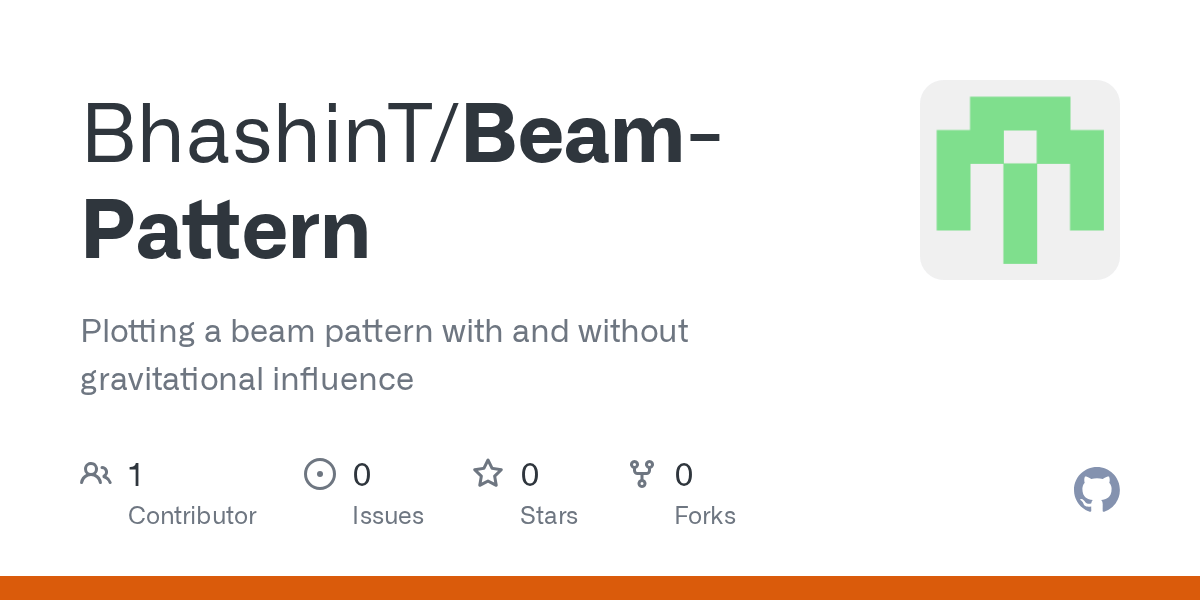 BhashinT/Beam-Pattern

Plotting a beam pattern with and without gravitational influence

1
Contributor

0
Issues

0
Stars

0
Forks