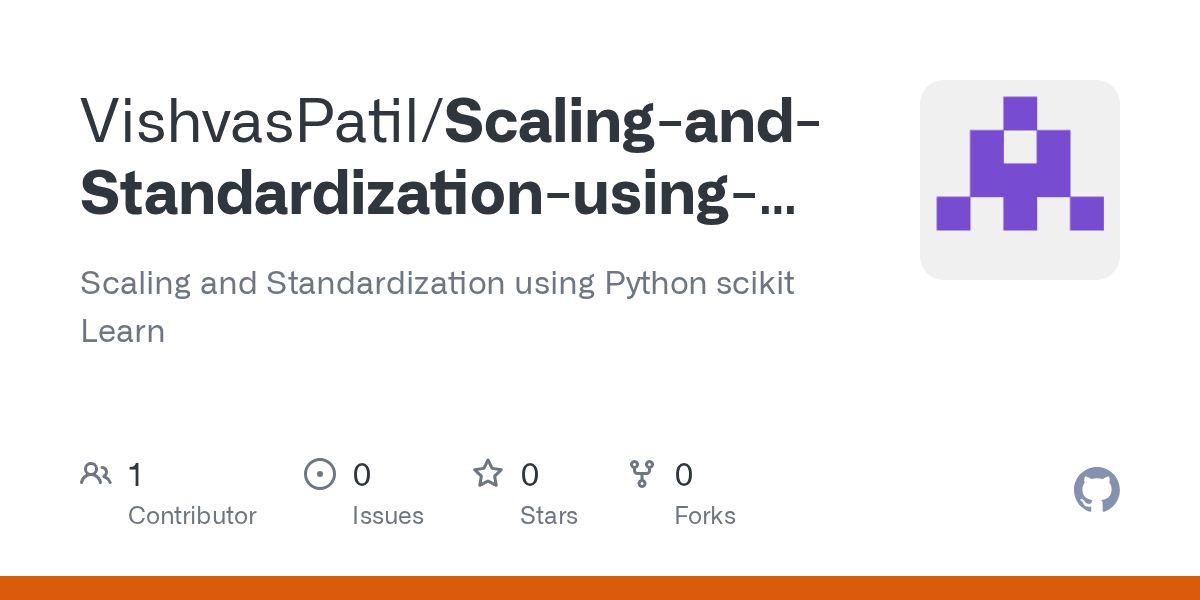 VishvasPatil/Scaling-and-Standardization-using-...

Scaling and Standardization using Python scikit Learn

1
Contributor

0
Issues

0
Stars

0
Forks