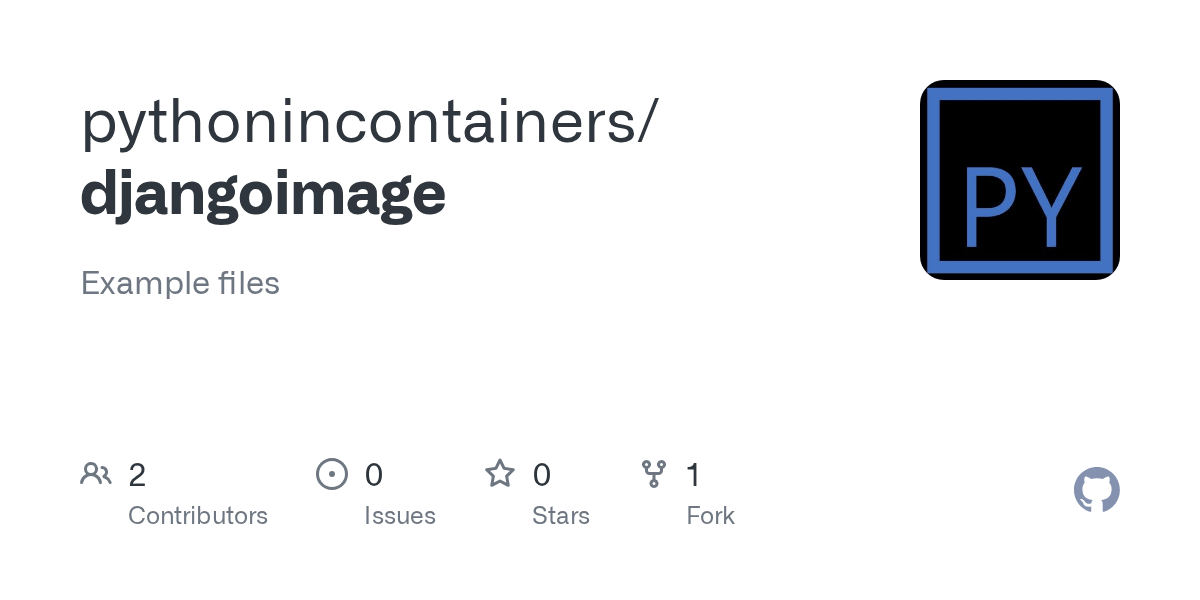 pythonincontainers/
djangoimage

Example files

PY

2
Contributors

0
Issues

0
Stars

1
Fork