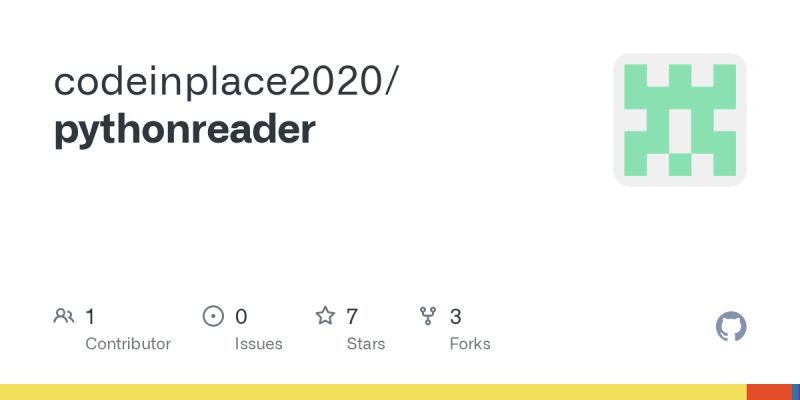 codeinplace2020/
pythonreader

1
Contributor

0
Issues

7
Stars

3
Forks