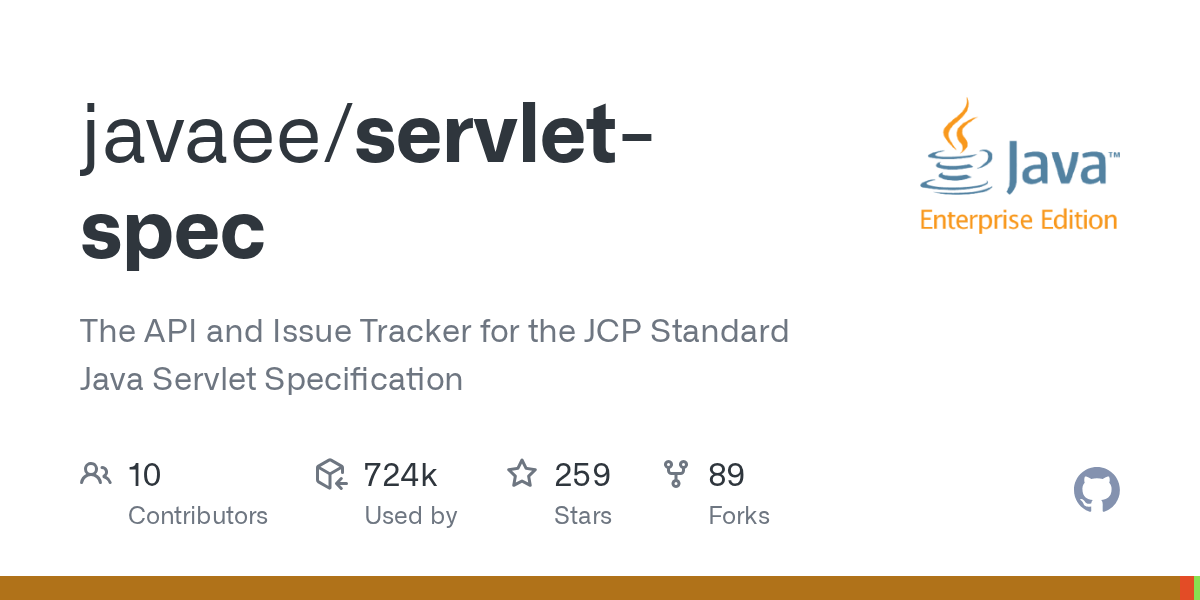 javaee/servlet-spec

Java™
Enterprise Edition

The API and Issue Tracker for the JCP Standard Java Servlet Specification

10
Contributors

724k
Used by

259
Stars

89
Forks