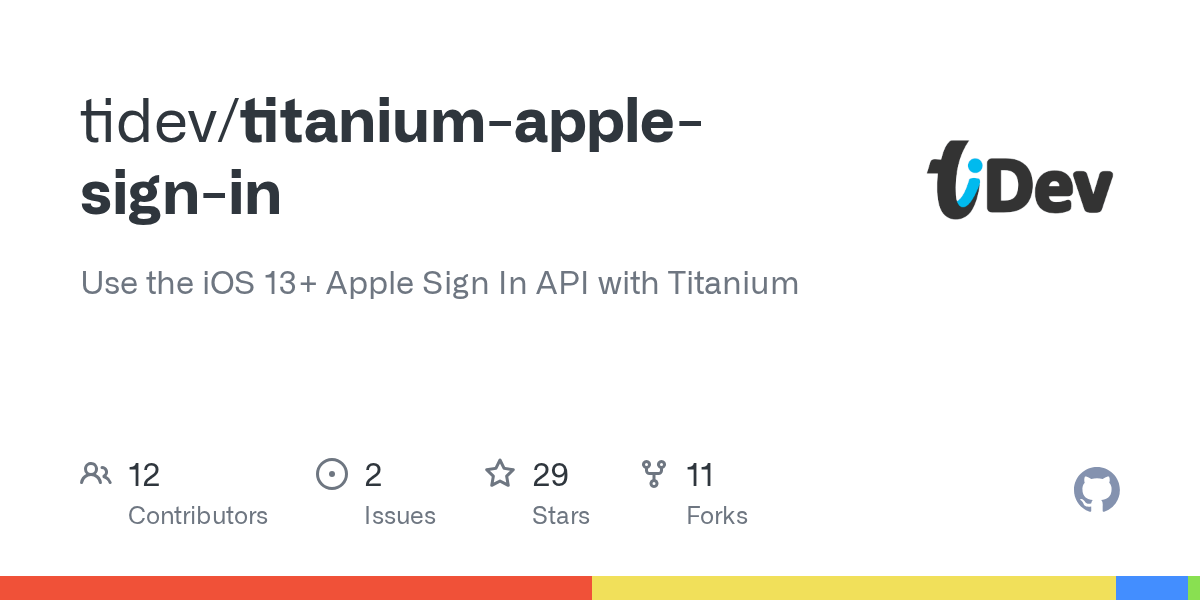 tidev/titanium-apple-sign-in

tiDev

Use the iOS 13+ Apple Sign In API with Titanium

12
Contributors

2
Issues

29
Stars

11
Forks