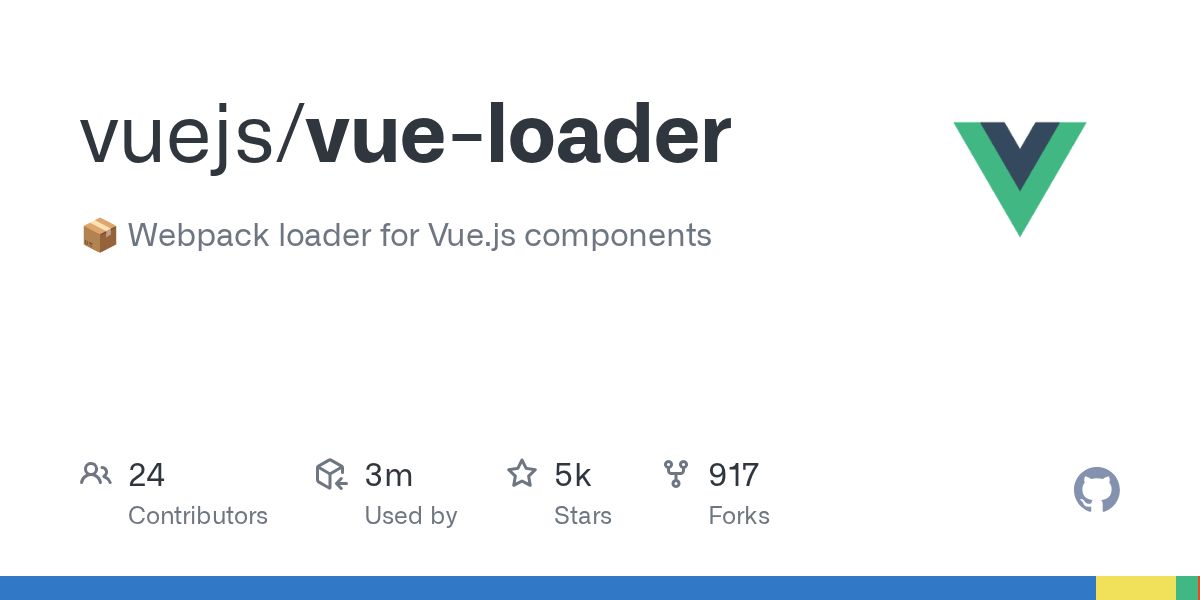 vuejs/vue-loader

📦 Webpack loader for Vue.js components

24
Contributors

3m
Used by

5k
Stars

917
Forks