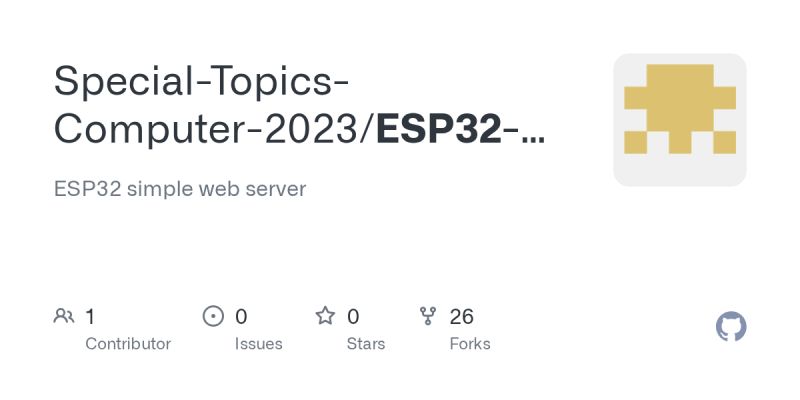 Special-Topics-Computer-2023/ESP32-...

ESP32 simple web server

1
Contributor

0
Issues

0
Stars

26
Forks