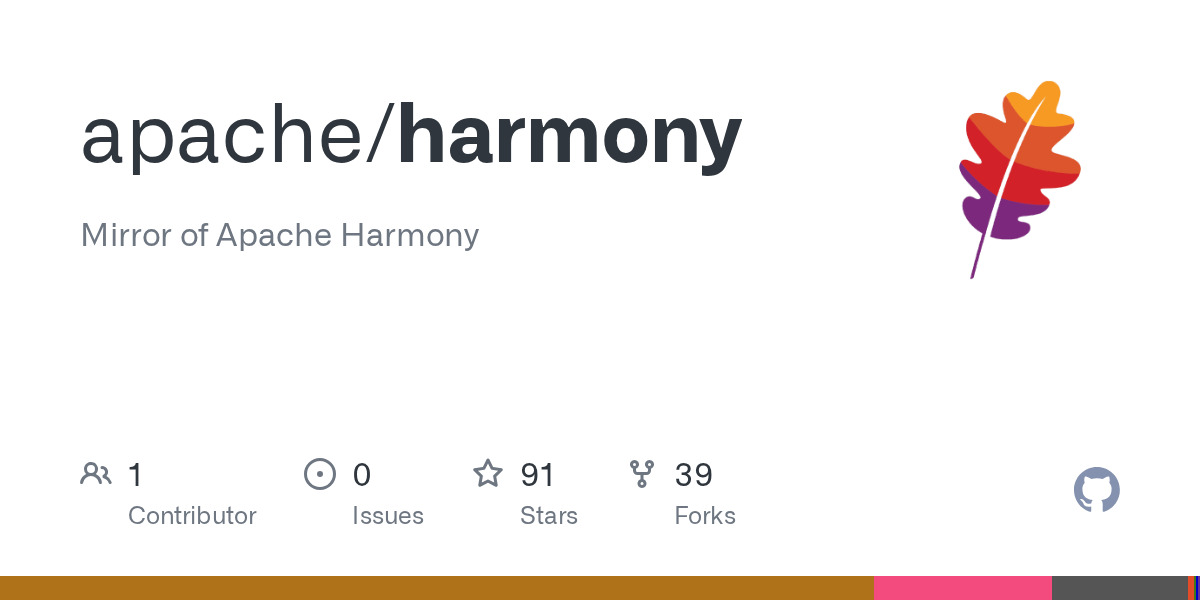 apache/harmony

Mirror of Apache Harmony

1
Contributor

0
Issues

91
Stars

39
Forks