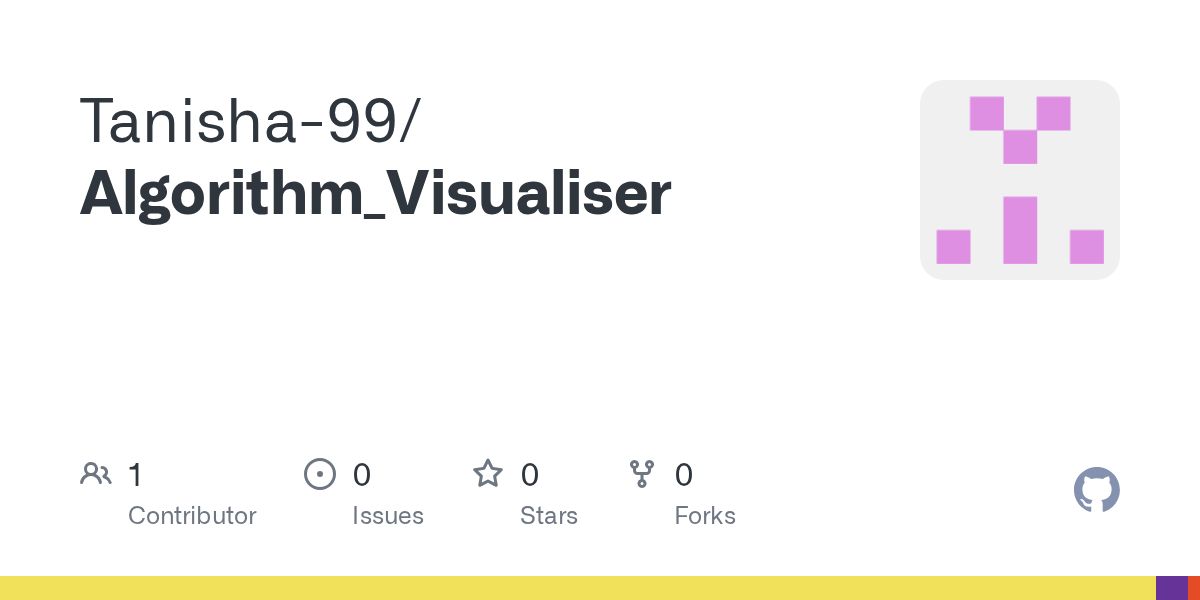 Tanisha-99/
Algorithm_Visualiser

1
Contributor

0
Issues

0
Stars

0
Forks