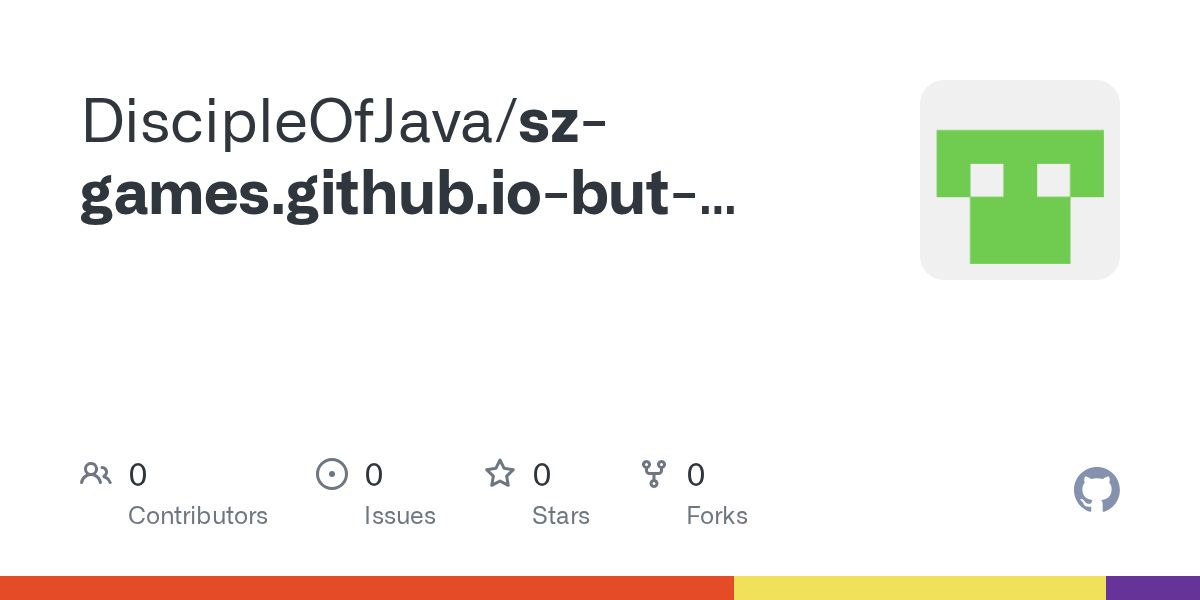 DiscipleOfJava/sz-games.github.io-but-...

0
Contributors

0
Issues

0
Stars

0
Forks