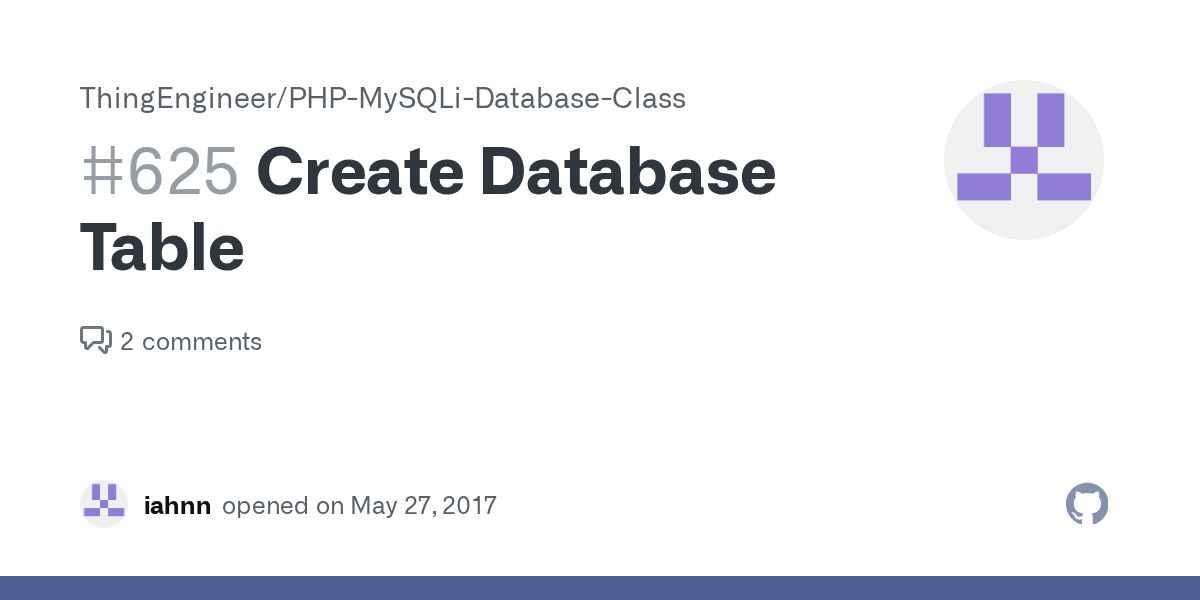 ThingEngineer/PHP-MySQLi-Database-Class

#625 Create Database Table

2 comments

iahnn opened on May 27, 2017