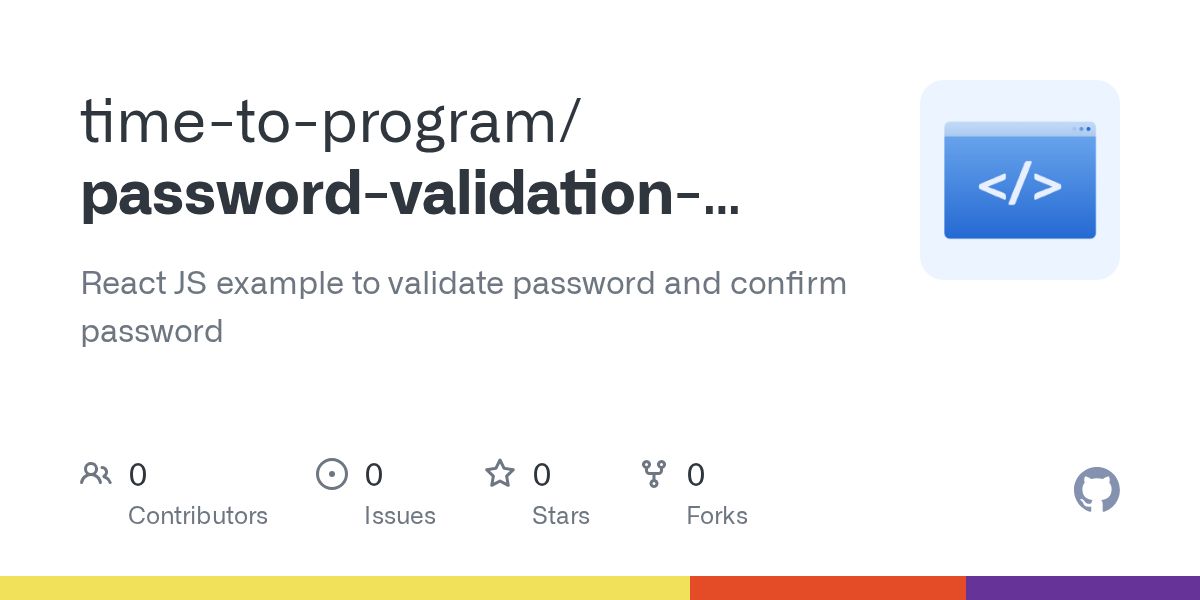 time-to-program/
password-validation-...

React JS example to validate password and confirm password

</>

0
Contributors

0
Issues

0
Stars

0
Forks