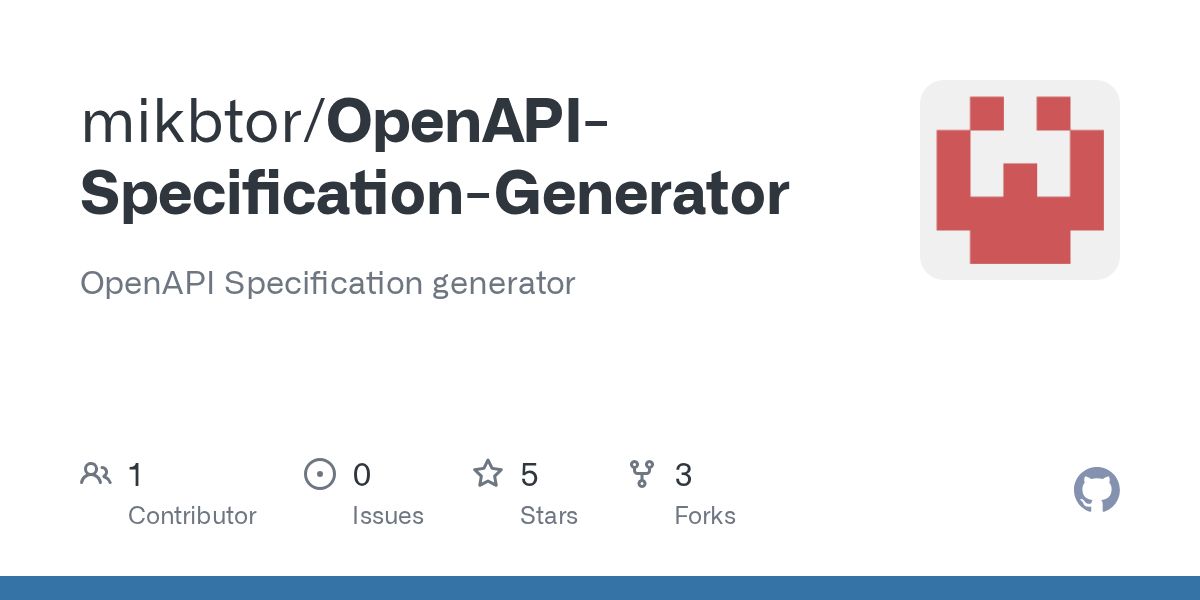 mikbtor/OpenAPI-Specification-Generator

OpenAPI Specification generator

1
Contributor

0
Issues

5
Stars

3
Forks