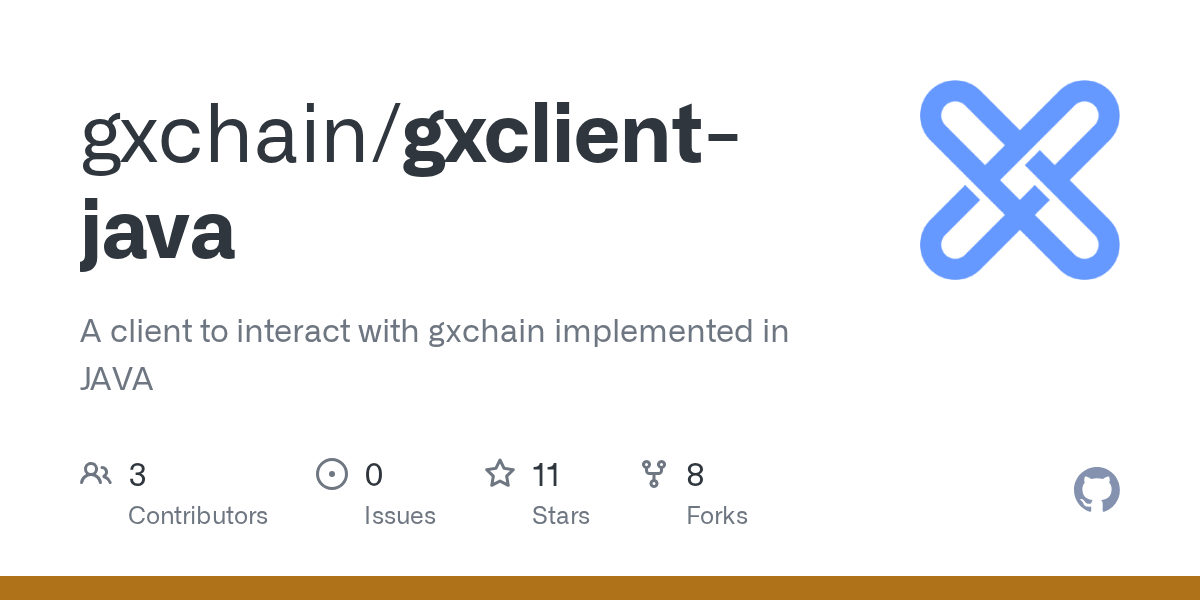 gxchain/gxclient-java

A client to interact with gxchain implemented in JAVA

3
Contributors

0
Issues

11
Stars

8
Forks