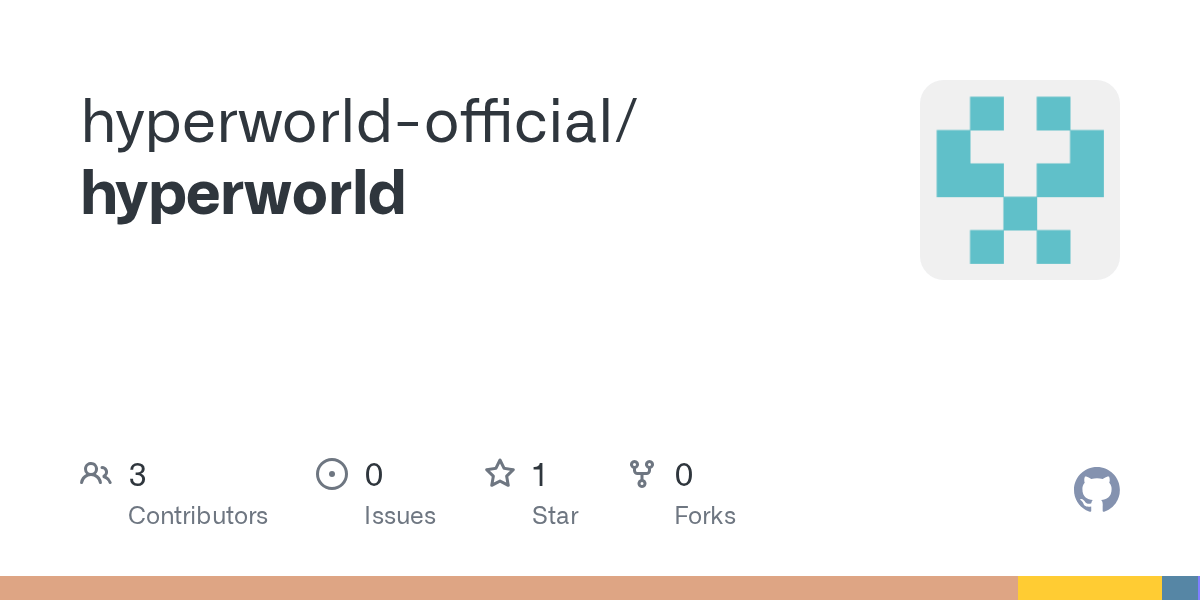 hyperworld-official/
hyperworld

3
Contributors

0
Issues

1
Star

0
Forks