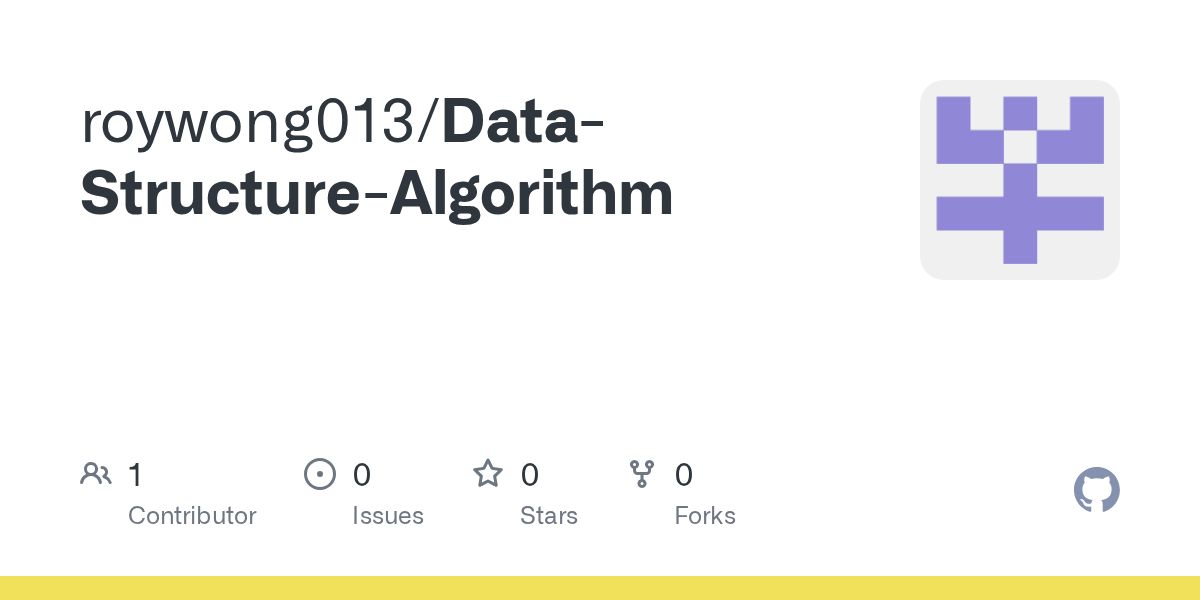 roywong013/Data-Structure-Algorithm

1
Contributor

0
Issues

0
Stars

0
Forks