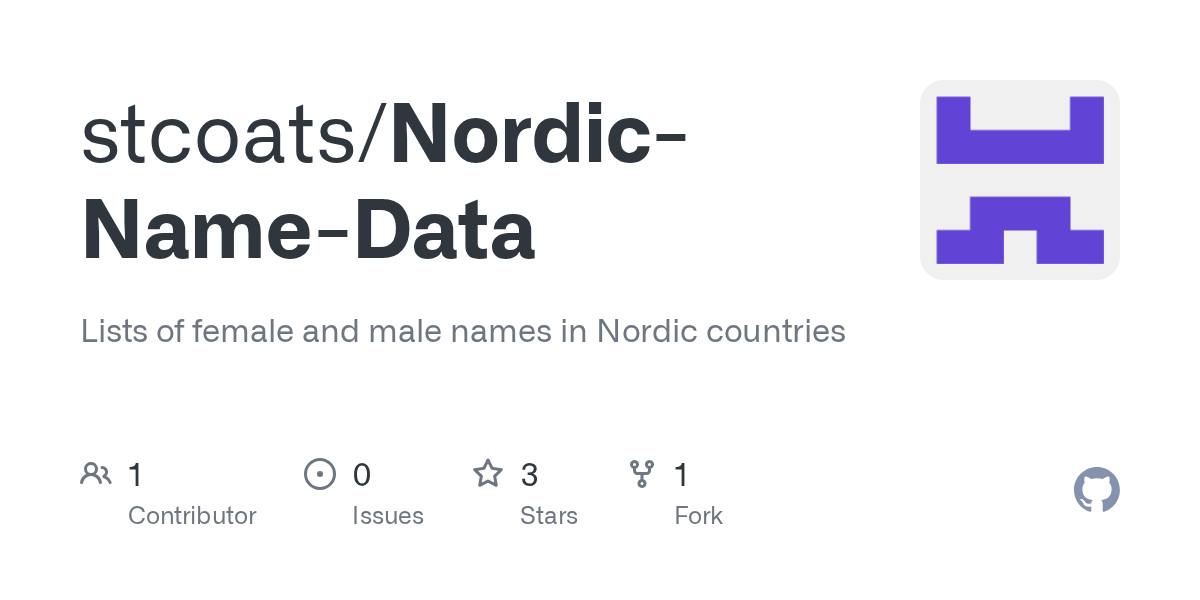 stcoats/Nordic-Name-Data

Lists of female and male names in Nordic countries

1
Contributor

0
Issues

3
Stars

1
Fork