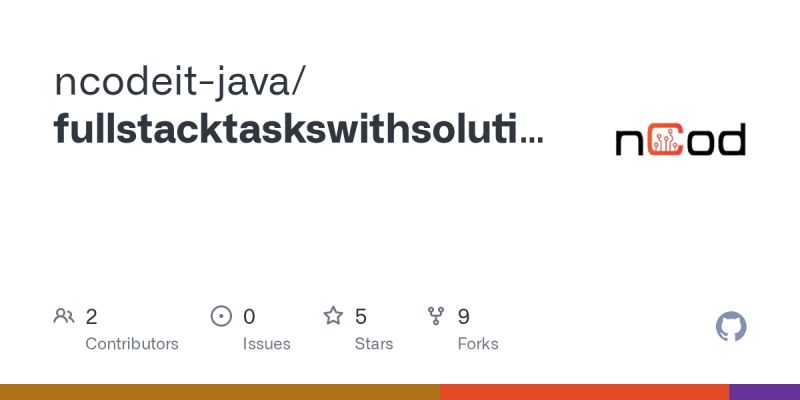 ncodeit-java/
fullstacktaskswithsoluti...

nCod

2
Contributors

0
Issues

5
Stars

9
Forks