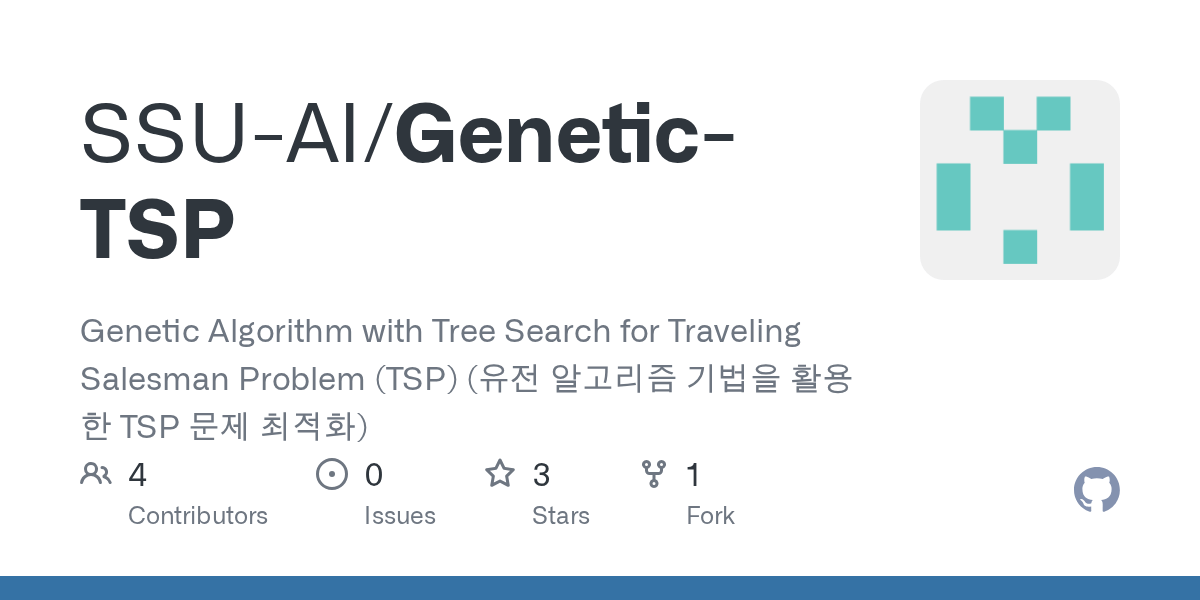 SSU-AI/Genetic-TSP

Genetic Algorithm with Tree Search for Traveling Salesman Problem (TSP) (유전 알고리즘 기법을 활용한 TSP 문제 최적화)

4
Contributors

0
Issues

3
Stars

1
Fork