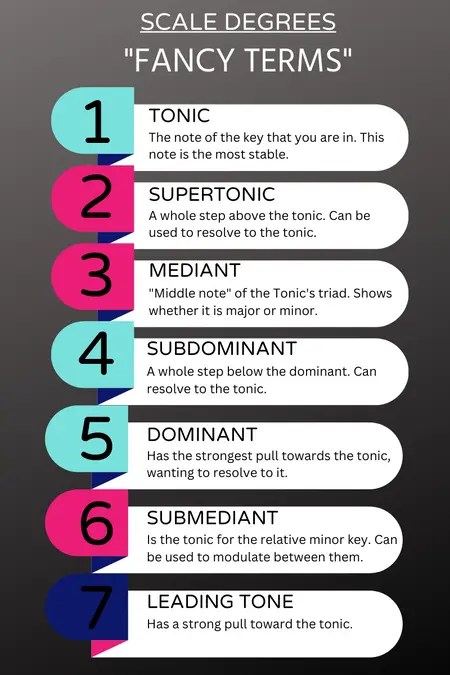 SCALE DEGREES
"FANCY TERMS"

1
TONIC
The note of the key that you are in. This note is the most stable.

2
SUPERTONIC
A whole step above the tonic. Can be used to resolve to the tonic.

3
MEDIANT
"Middle note" of the Tonic's triad. Shows whether it is major or minor.

4
SUBDOMINANT
A whole step below the dominant. Can resolve to the tonic.

5
DOMINANT
Has the strongest pull towards the tonic, wanting to resolve to it.

6
SUBMEDIANT
Is the tonic for the relative minor key. Can be used to modulate between them.

7
LEADING TONE
Has a strong pull toward the tonic.