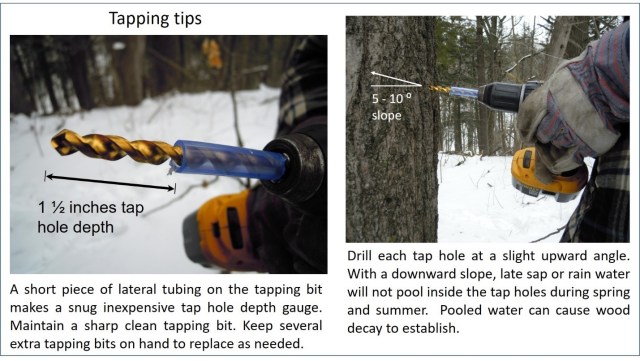 Tapping tips

1 ½ inches tap hole depth

A short piece of lateral tubing on the tapping bit makes a snug inexpensive tap hole depth gauge. Maintain a sharp clean tapping bit. Keep several extra tapping bits on hand to replace as needed.

5 - 10 º slope

Drill each tap hole at a slight upward angle. With a downward slope, late sap or rain water will not pool inside the tap holes during spring and summer. Pooled water can cause wood decay to establish.