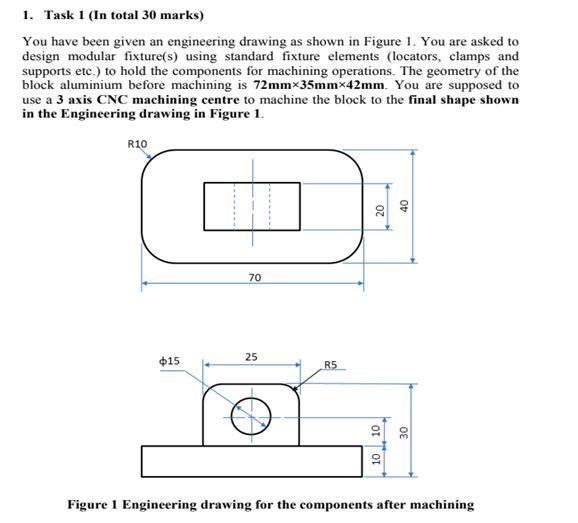 1. Task 1 (In total 30 marks)

You have been given an engineering drawing as shown in Figure 1. You are asked to design modular fixture(s) using standard fixture elements (locators, clamps and supports etc.) to hold the components for machining operations. The geometry of the block aluminium before machining is 72mm×35mm×42mm. You are supposed to use a 3 axis CNC machining centre to machine the block to the final shape shown in the Engineering drawing in Figure 1.

R10

20

40

70

ϕ15

25

R5

10

10

30

Figure 1 Engineering drawing for the components after machining