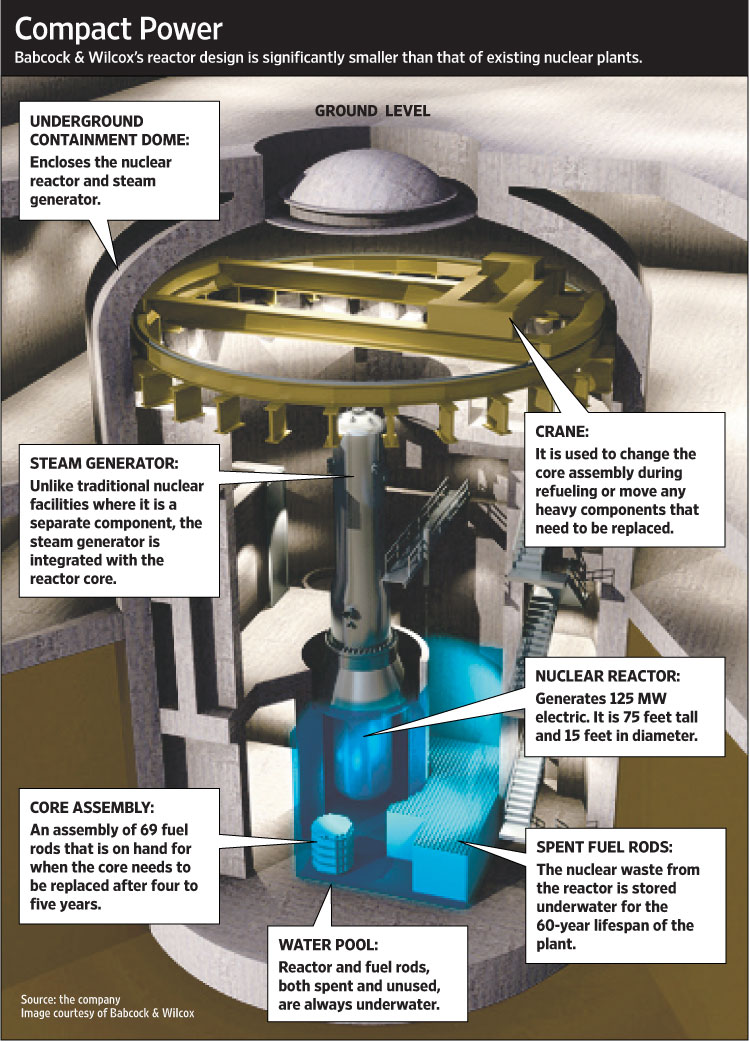 Compact Power

Babcock & Wilcox's reactor design is significantly smaller than that of existing nuclear plants.

GROUND LEVEL

UNDERGROUND CONTAINMENT DOME:
Encloses the nuclear reactor and steam generator.

CRANE:
It is used to change the core assembly during refueling or move any heavy components that need to be replaced.

STEAM GENERATOR:
Unlike traditional nuclear facilities where it is a separate component, the steam generator is integrated with the reactor core.

NUCLEAR REACTOR:
Generates 125 MW electric. It is 75 feet tall and 15 feet in diameter.

CORE ASSEMBLY:
An assembly of 69 fuel rods that is on hand for when the core needs to be replaced after four to five years.

SPENT FUEL RODS:
The nuclear waste from the reactor is stored underwater for the 60-year lifespan of the plant.

WATER POOL:
Reactor and fuel rods, both spent and unused, are always underwater.

Source: the company
Image courtesy of Babcock & Wilcox