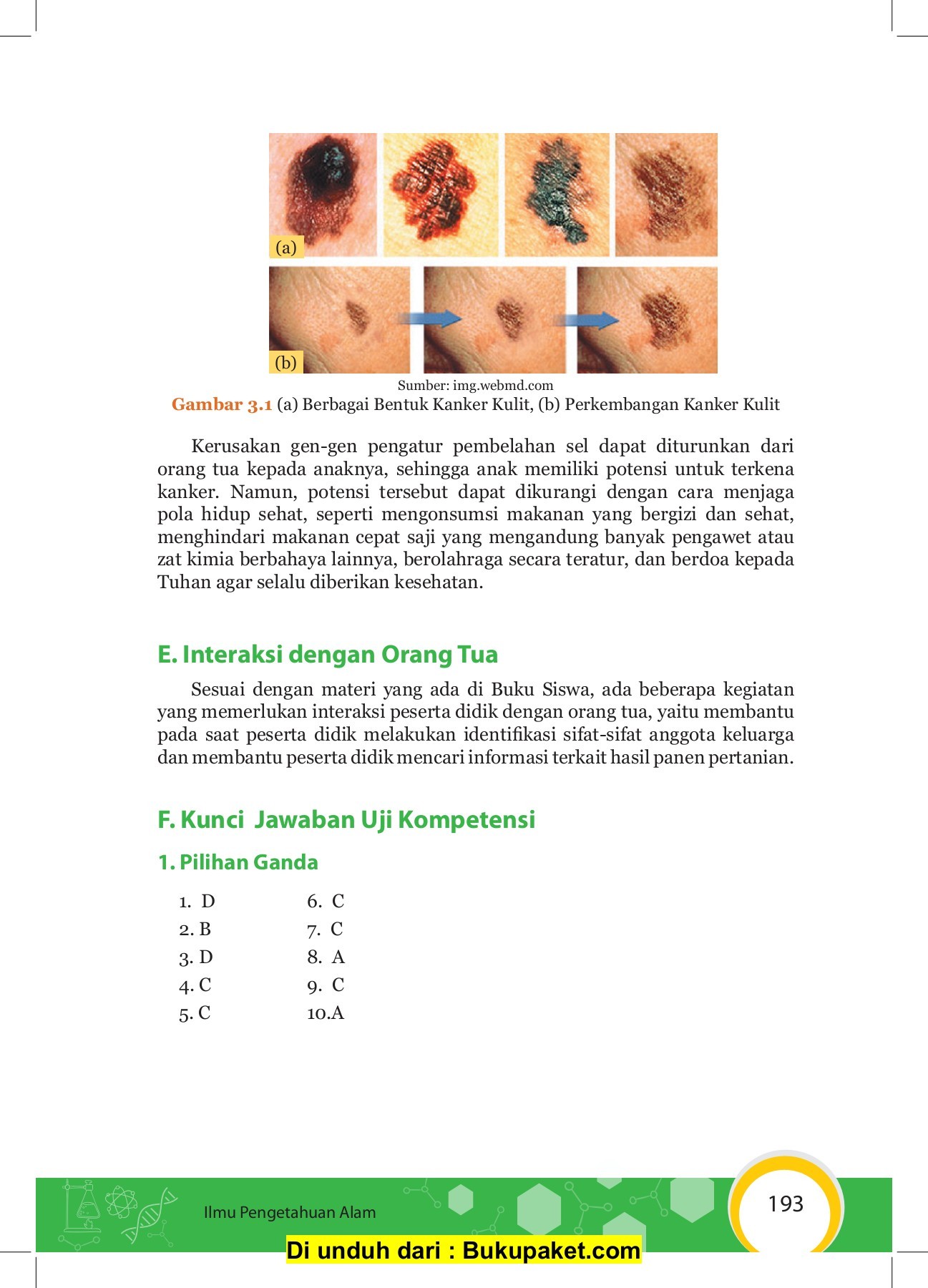 (a)

(b)

Sumber: img.webmd.com

Gambar 3.1 (a) Berbagai Bentuk Kanker Kulit, (b) Perkembangan Kanker Kulit

Kerusakan gen-gen pengatur pembelahan sel dapat diturunkan dari orang tua kepada anaknya, sehingga anak memiliki potensi untuk terkena kanker. Namun, potensi tersebut dapat dikurangi dengan cara menjaga pola hidup sehat, seperti mengonsumsi makanan yang bergizi dan sehat, menghindari makanan cepat saji yang mengandung banyak pengawet atau zat kimia berbahaya lainnya, berolahraga secara teratur, dan berdoa kepada Tuhan agar selalu diberikan kesehatan.

E. Interaksi dengan Orang Tua

Sesuai dengan materi yang ada di Buku Siswa, ada beberapa kegiatan yang memerlukan interaksi peserta didik dengan orang tua, yaitu membantu pada saat peserta didik melakukan identifikasi sifat-sifat anggota keluarga dan membantu peserta didik mencari informasi terkait hasil panen pertanian.

F. Kunci Jawaban Uji Kompetensi

1. Pilihan Ganda

1. D
2. B
3. D
4. C
5. C

6. C
7. C
8. A
9. C
10.A

Ilmu Pengetahuan Alam

193

Di unduh dari : Bukupaket.com