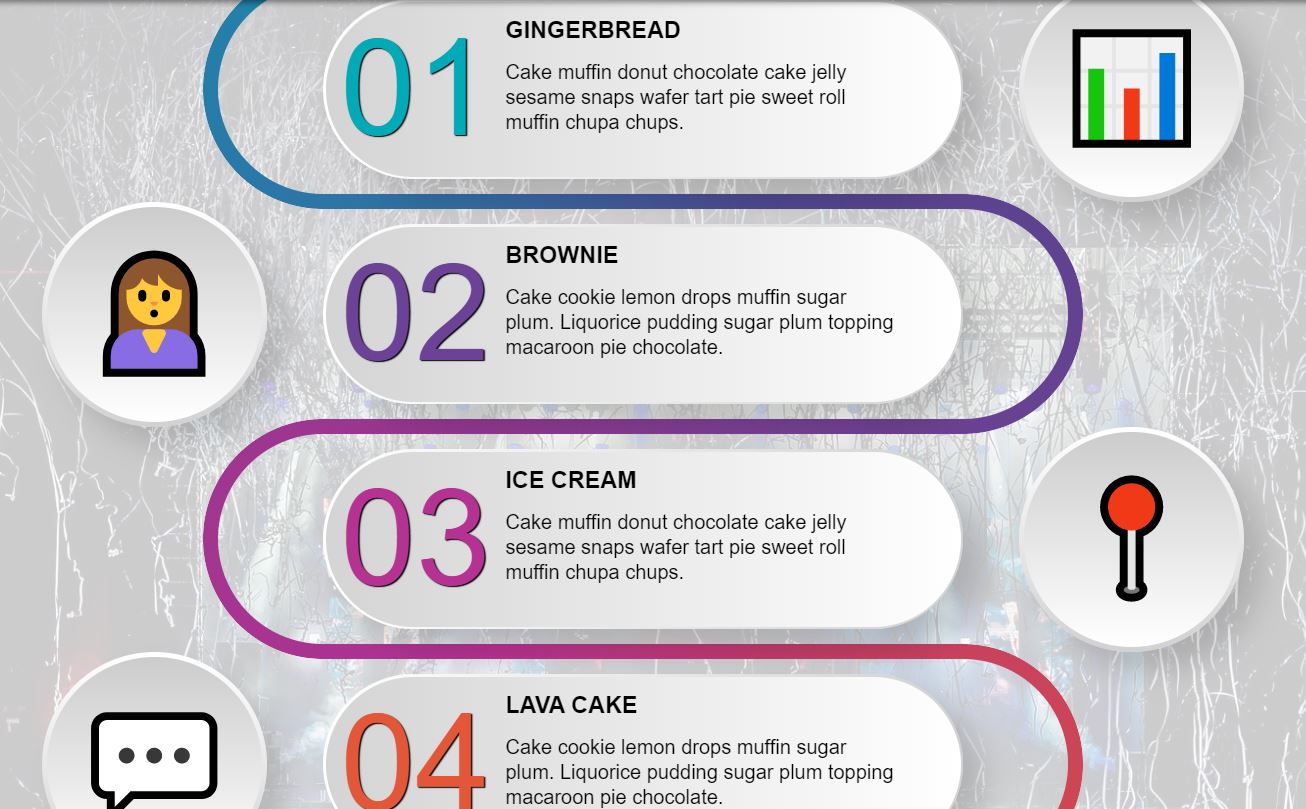 01
GINGERBREAD
Cake muffin donut chocolate cake jelly sesame snaps wafer tart pie sweet roll muffin chupa chups.

02
BROWNIE
Cake cookie lemon drops muffin sugar plum. Liquorice pudding sugar plum topping macaroon pie chocolate.

03
ICE CREAM
Cake muffin donut chocolate cake jelly sesame snaps wafer tart pie sweet roll muffin chupa chups.

04
LAVA CAKE
Cake cookie lemon drops muffin sugar plum. Liquorice pudding sugar plum topping macaroon pie chocolate.