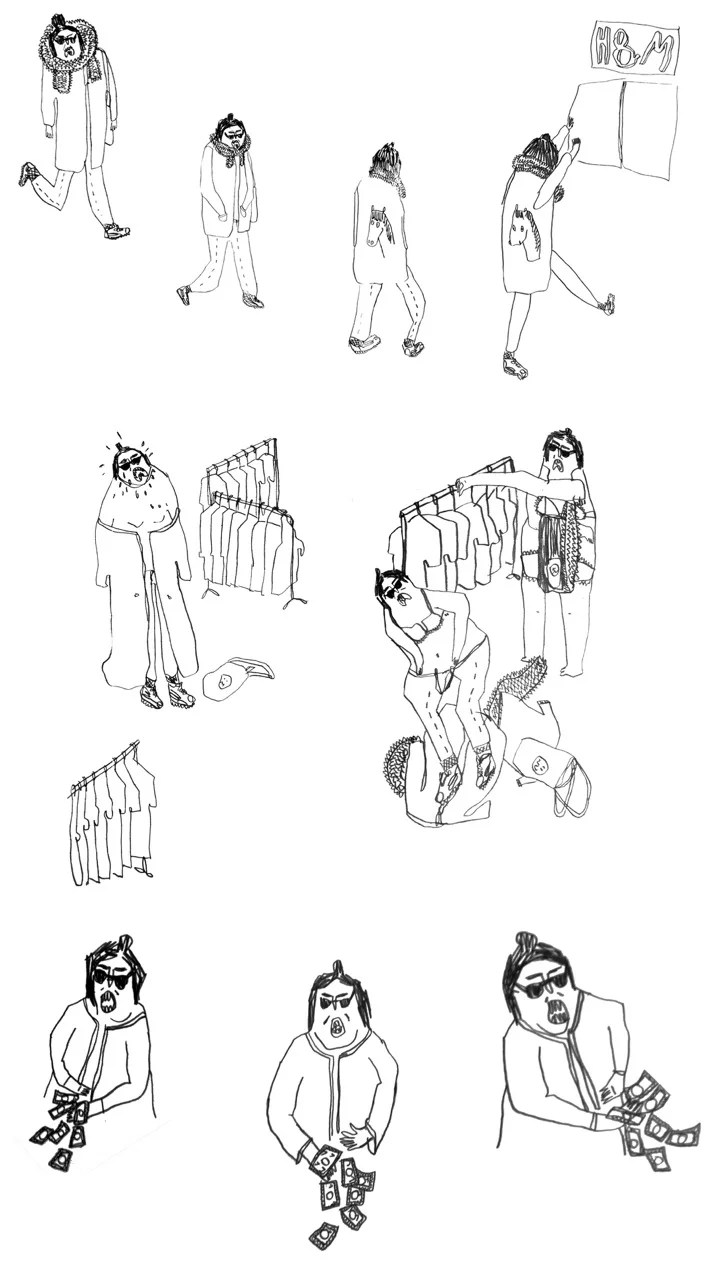 H&M