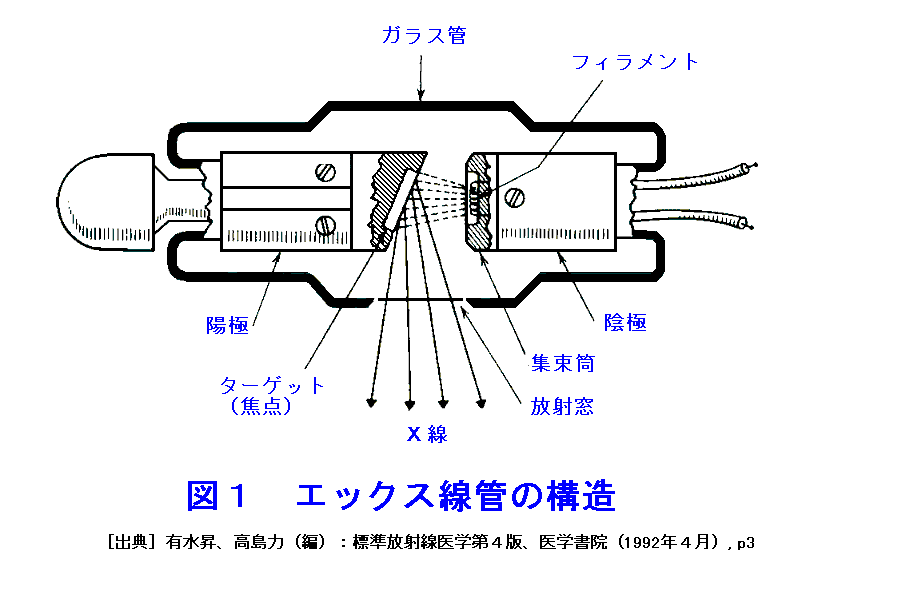 ガラス管

フィラメント

陽極

陰極

集束筒

ターゲット
（焦点）

放射窓

X 線

図１　エックス線管の構造

［出典］有水昇、高島力（編）：標準放射線医学第４版、医学書院（1992年４月），p3