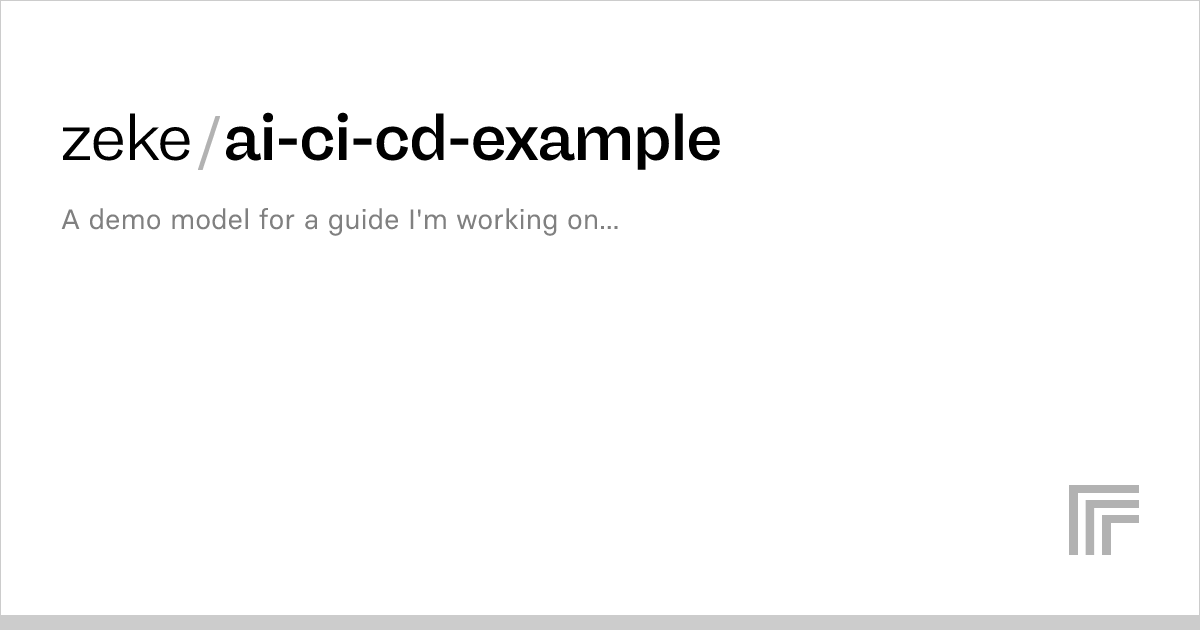 zeke/ai-ci-cd-example

A demo model for a guide I'm working on...