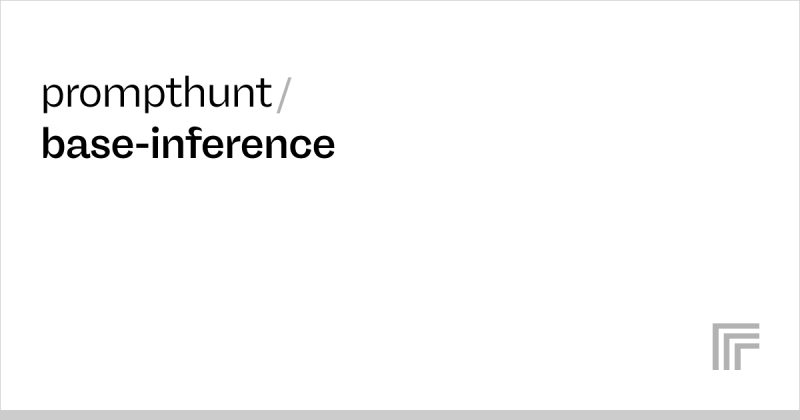 prompthunt/
base-inference