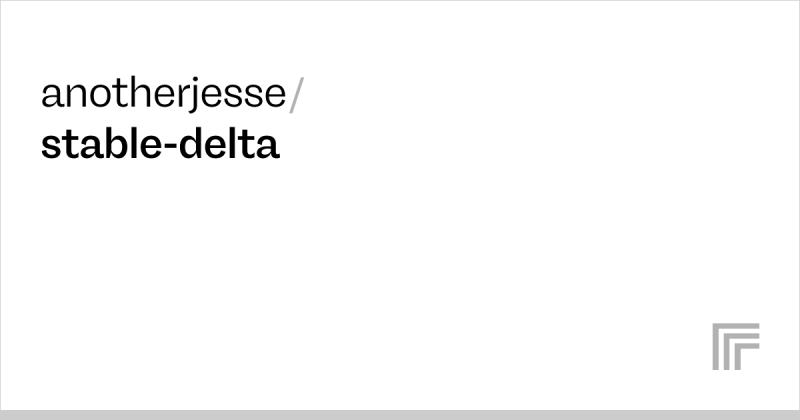 anotherjesse/
stable-delta