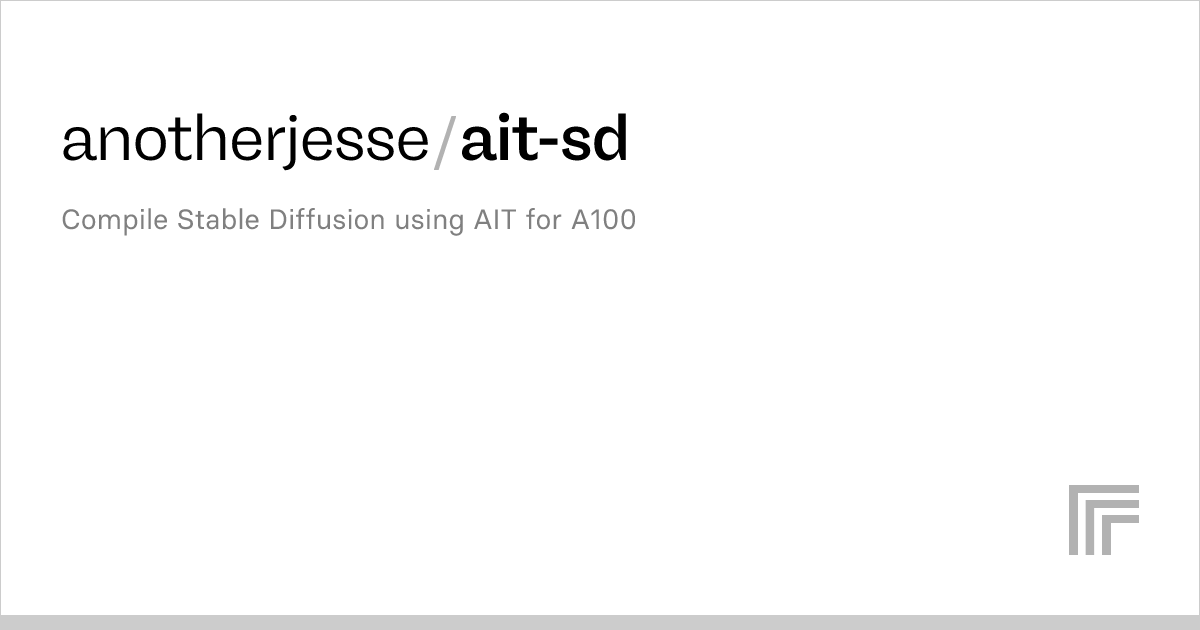 anotherjesse/ait-sd

Compile Stable Diffusion using AIT for A100