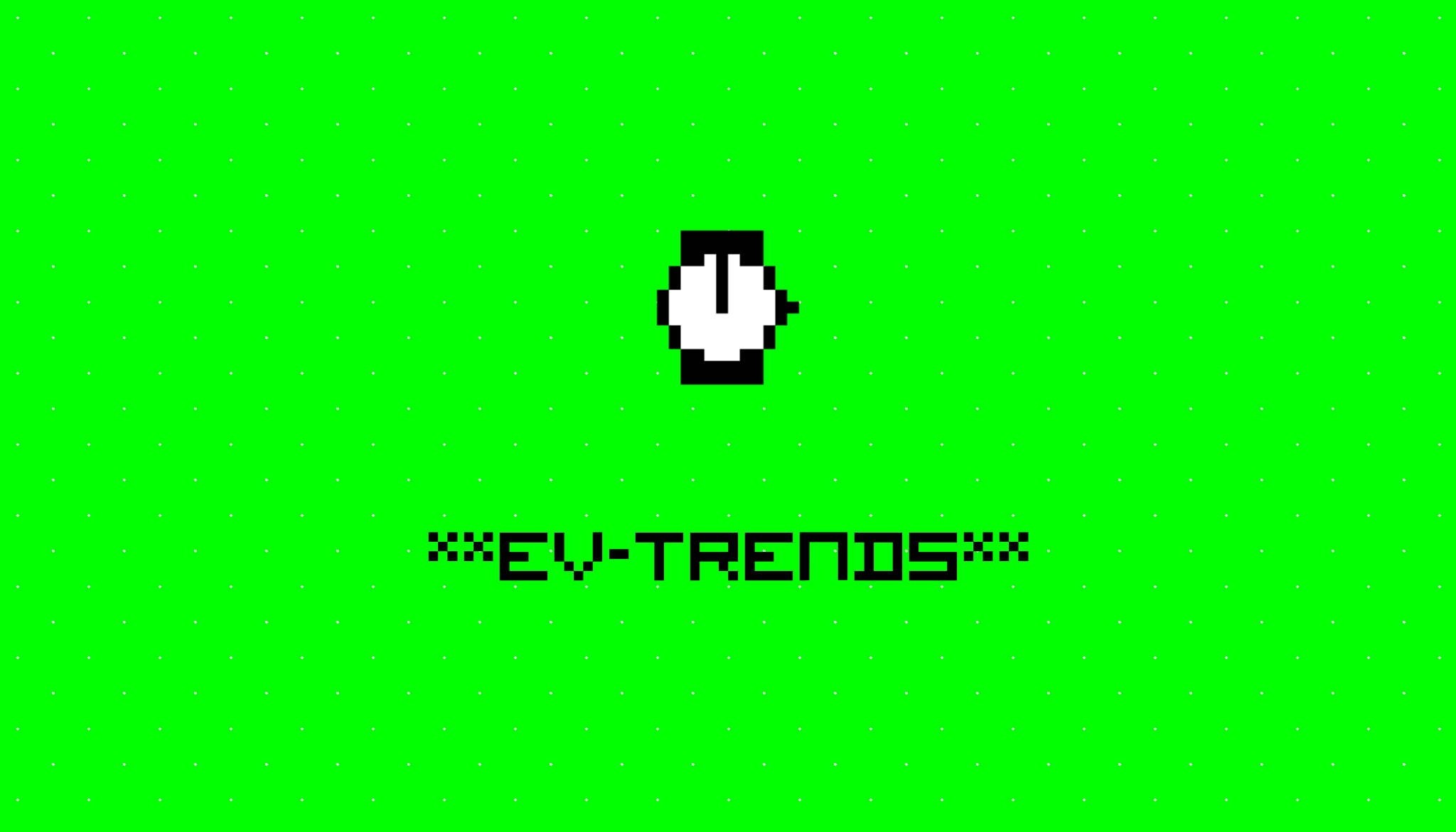 **EV-TRENDS**