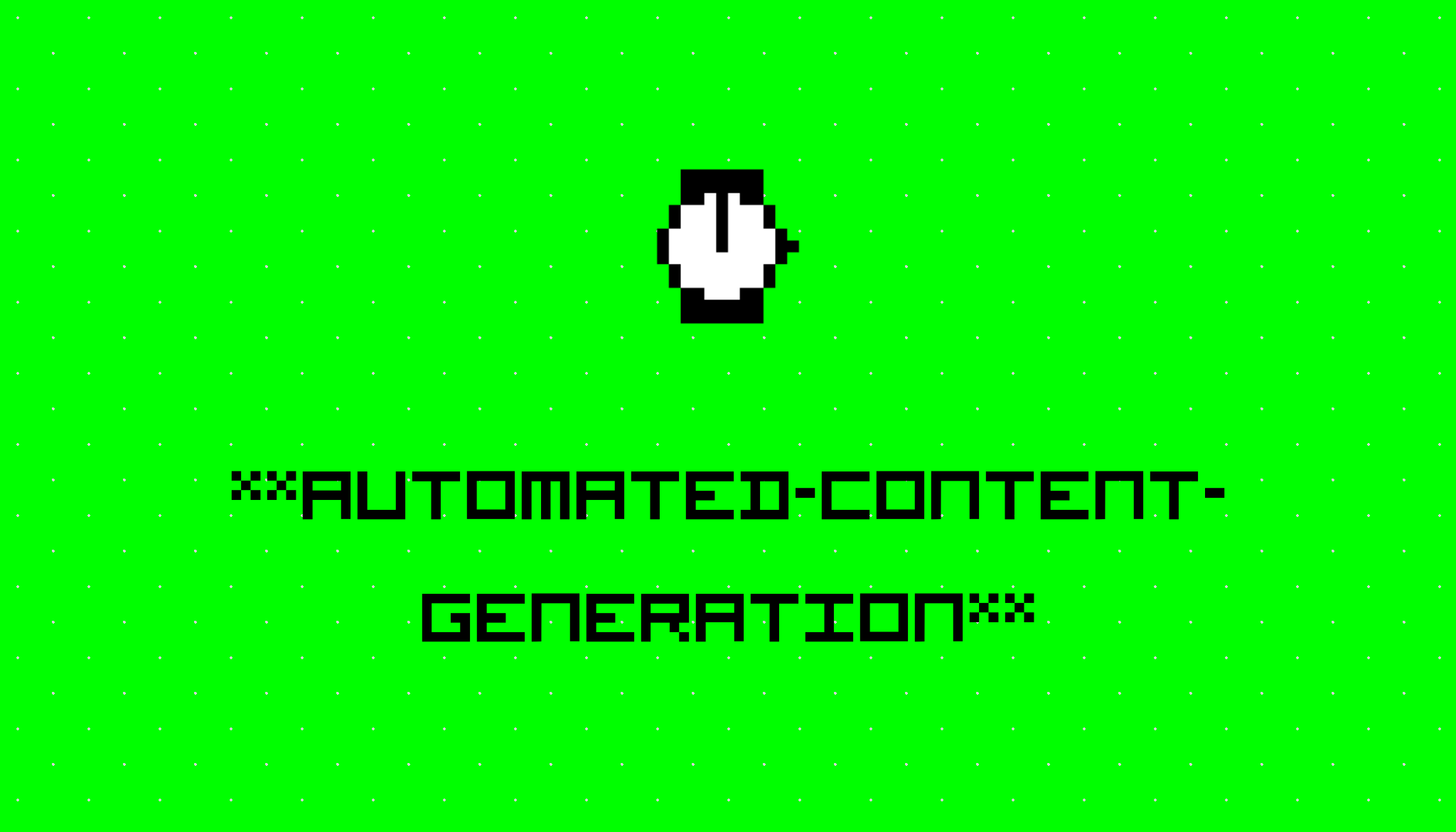 **AUTOMATED-CONTENT-GENERATION**