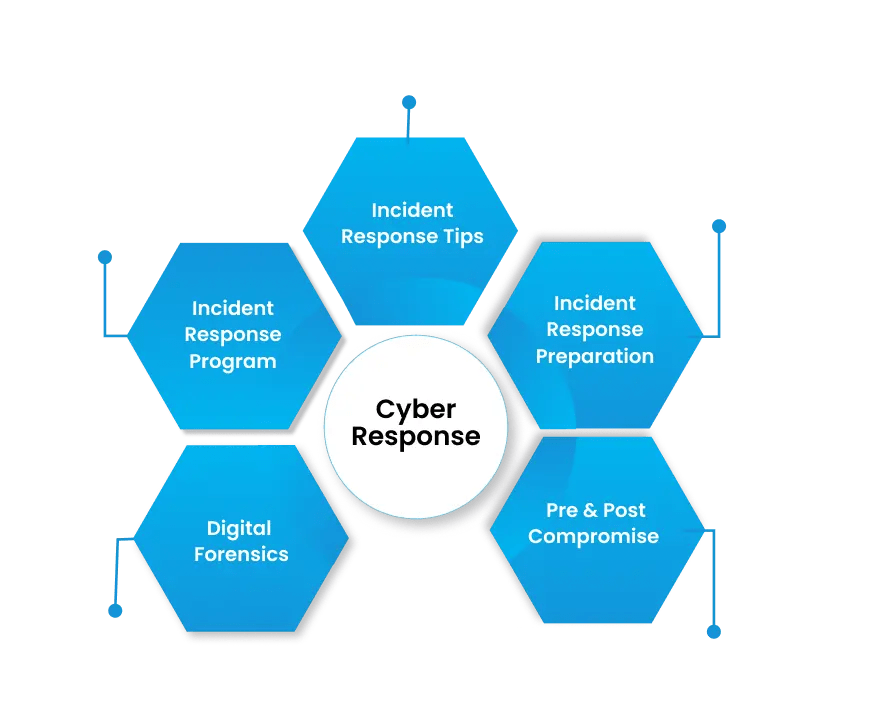 Incident Response Tips

Incident Response Program

Incident Response Preparation

Cyber Response

Digital Forensics

Pre & Post Compromise